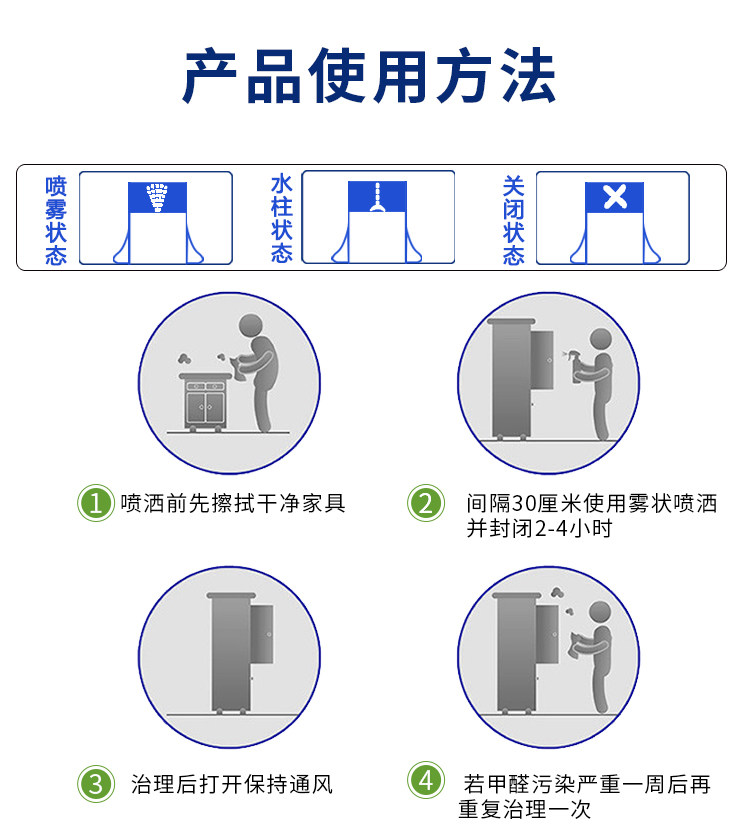 产品使用方法

喷雾状态

水柱状态

关闭状态

1 喷洒前先擦拭干净家具

2 间隔30厘米使用雾状喷洒并封闭2-4小时

3 治理后打开保持通风

4 若甲醛污染严重一周后再重复治理一次