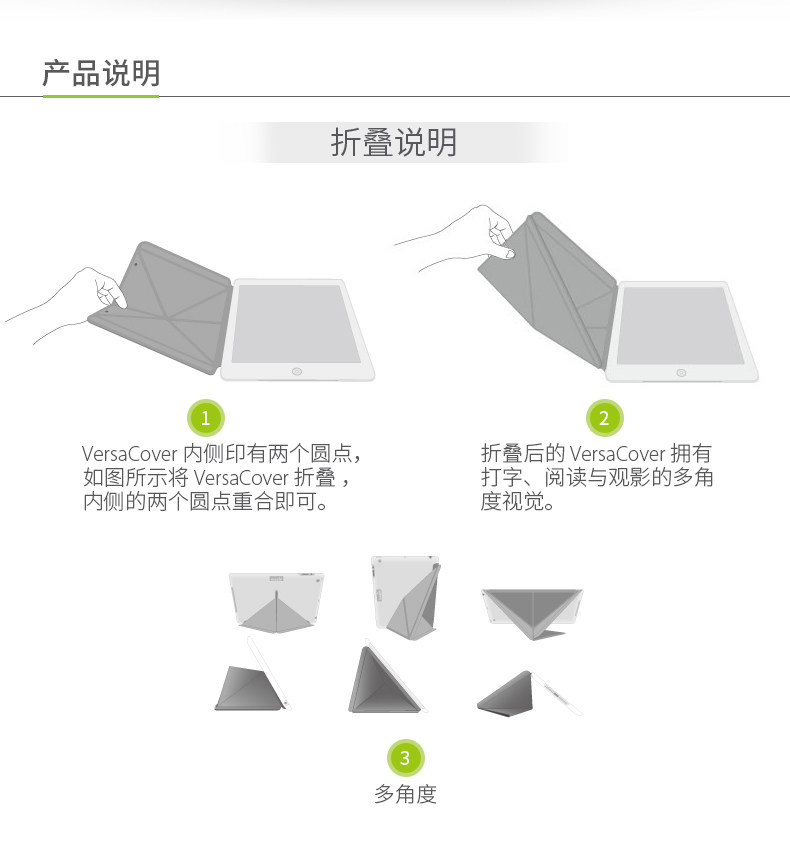 产品说明

折叠说明

1
VersaCover 内侧印有两个圆点，如图所示将 VersaCover 折叠，内侧的两个圆点重合即可。

2
折叠后的 VersaCover 拥有打字、阅读与观影的多角度视觉。

3
多角度