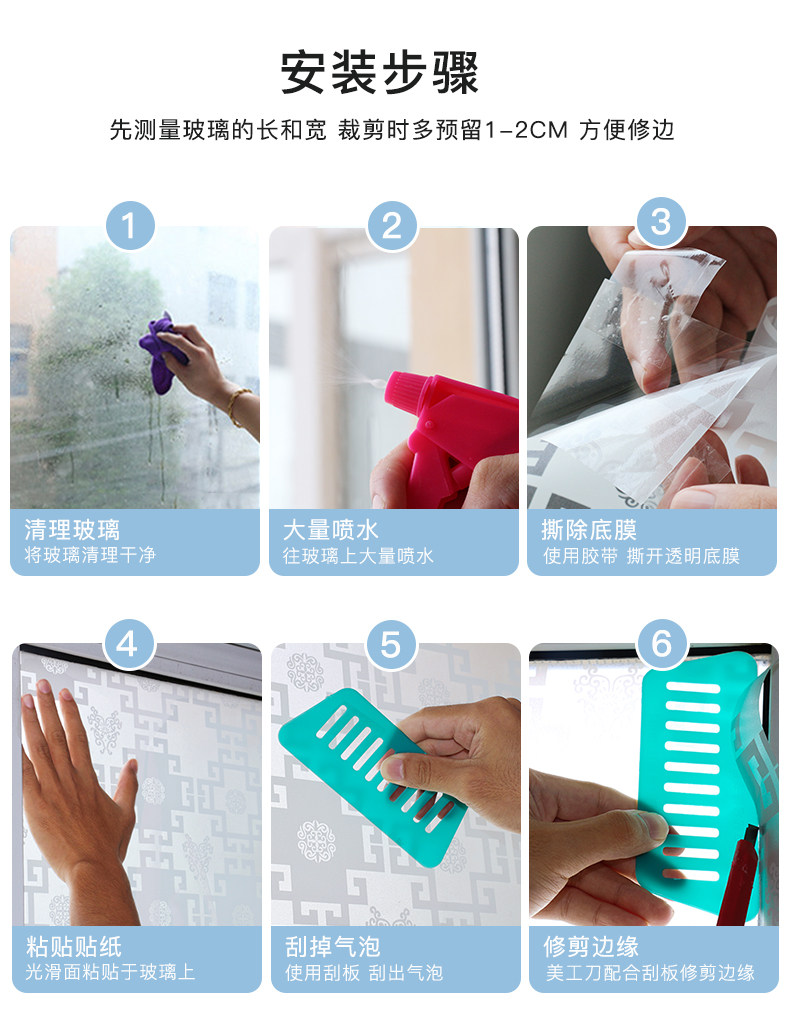 安装步骤

先测量玻璃的长和宽 裁剪时多预留1-2CM 方便修边

1
清理玻璃
将玻璃清理干净

2
大量喷水
往玻璃上大量喷水

3
撕除底膜
使用胶带 撕开透明底膜

4
粘贴贴纸
光滑面粘贴于玻璃上

5
刮掉气泡
使用刮板 刮出气泡

6
修剪边缘
美工刀配合刮板修剪边缘