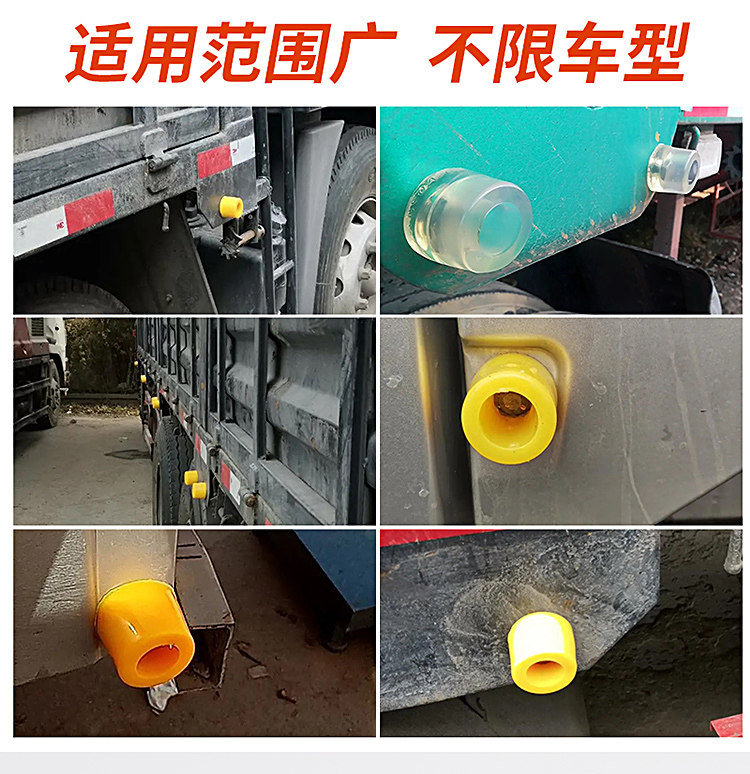 适用范围广　不限车型