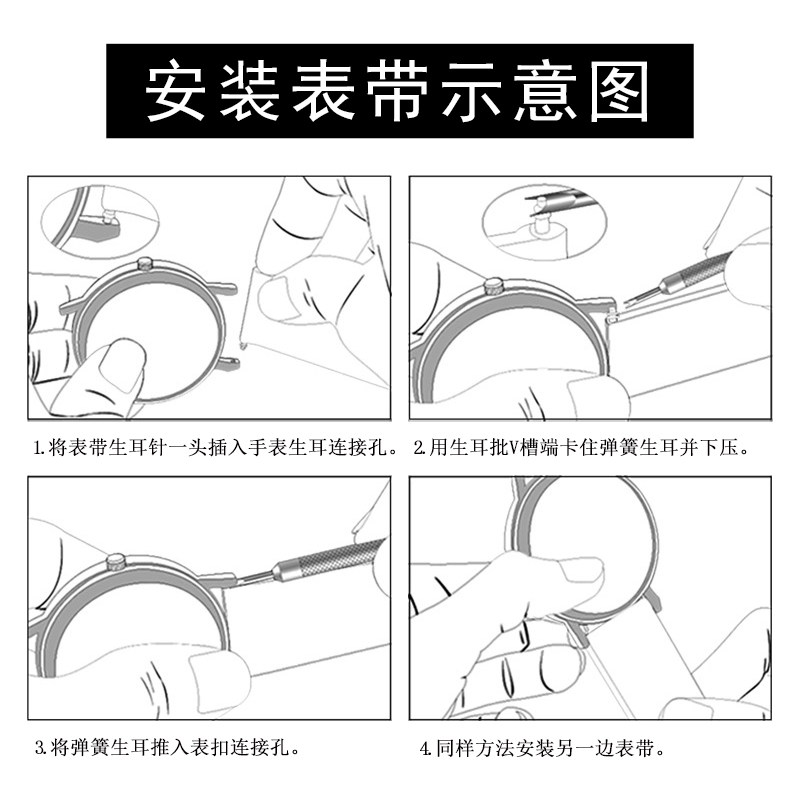 安装表带示意图

1.将表带生耳针一头插入手表生耳连接孔。

2.用生耳批V槽端卡住弹簧生耳并下压。

3.将弹簧生耳推入表扣连接孔。

4.同样方法安装另一边表带。