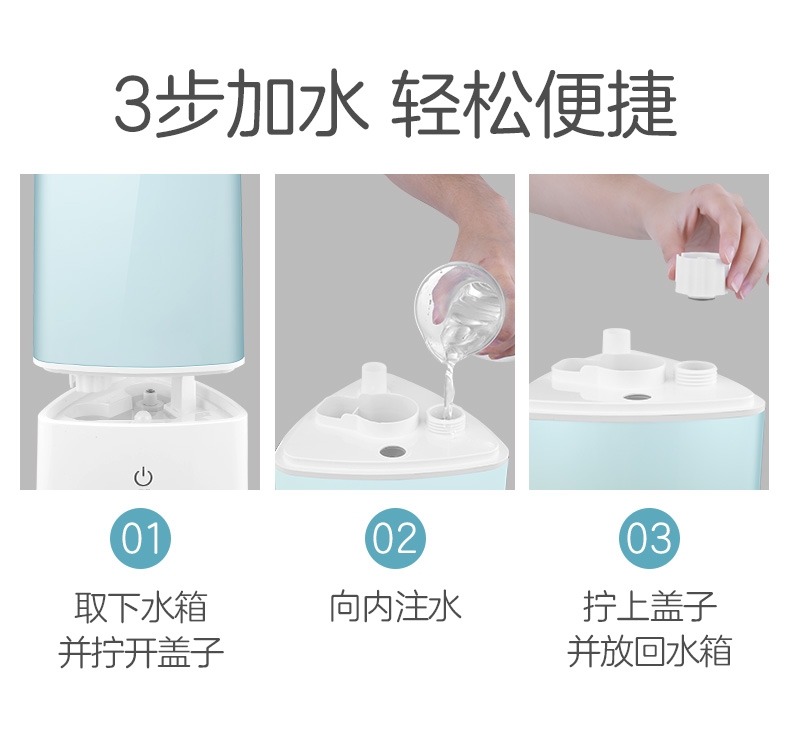 3步加水 轻松便捷

01

取下水箱
并拧开盖子

02

向内注水

03

拧上盖子
并放回水箱