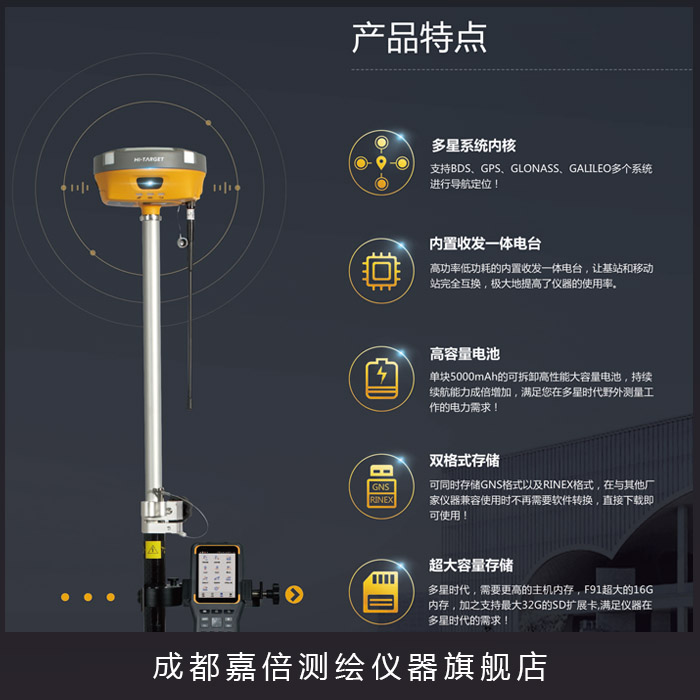 产品特点

HI-TARGET

多星系统内核
支持BDS、GPS、GLONASS、GALILEO多个系统进行导航定位！

内置收发一体电台
高功率低功耗的内置收发一体电台，让基站和移动站完全互换，极大地提高了仪器的使用率。

高容量电池
单块5000mAh的可拆卸高性能大容量电池，持续续航能力成倍增加，满足您在多星时代野外测量工作的电力需求！

双格式存储
GNS
RINEX
可同时存储GNS格式以及RINEX格式，在与其他厂家仪器兼容使用时不再需要软件转换，直接下载即可使用！

超大容量存储
多星时代，需要更高的主机内存，F91超大的16G内存，加之支持最大32G的SD扩展卡,满足仪器在多星时代的需求！

成都嘉倍测绘仪器旗舰店