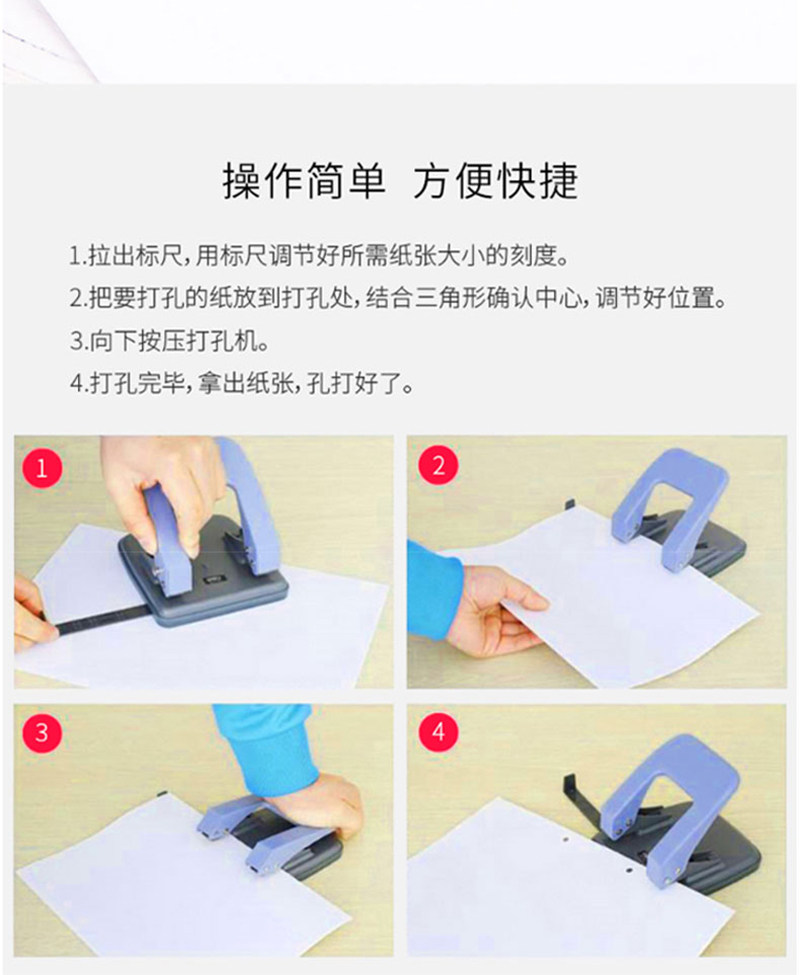 操作简单 方便快捷

1.拉出标尺，用标尺调节好所需纸张大小的刻度。
2.把要打孔的纸放到打孔处，结合三角形确认中心，调节好位置。
3.向下按压打孔机。
4.打孔完毕，拿出纸张，孔打好了。

1

2

3

4