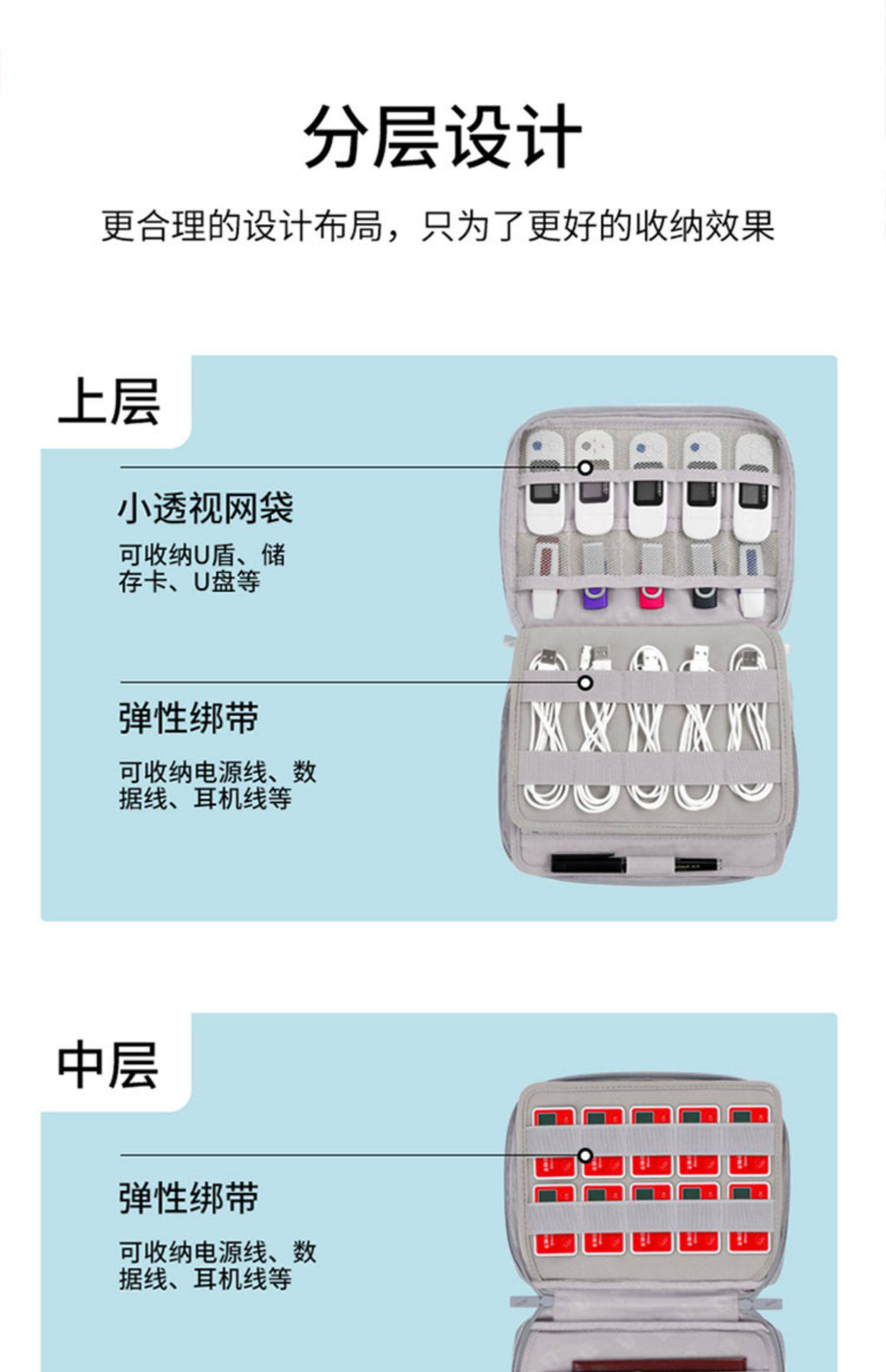 分层设计

更合理的设计布局，只为了更好的收纳效果

上层

小透视网袋

可收纳U盾、储存卡、U盘等

弹性绑带

可收纳电源线、数据线、耳机线等

中层

弹性绑带

可收纳电源线、数据线、耳机线等