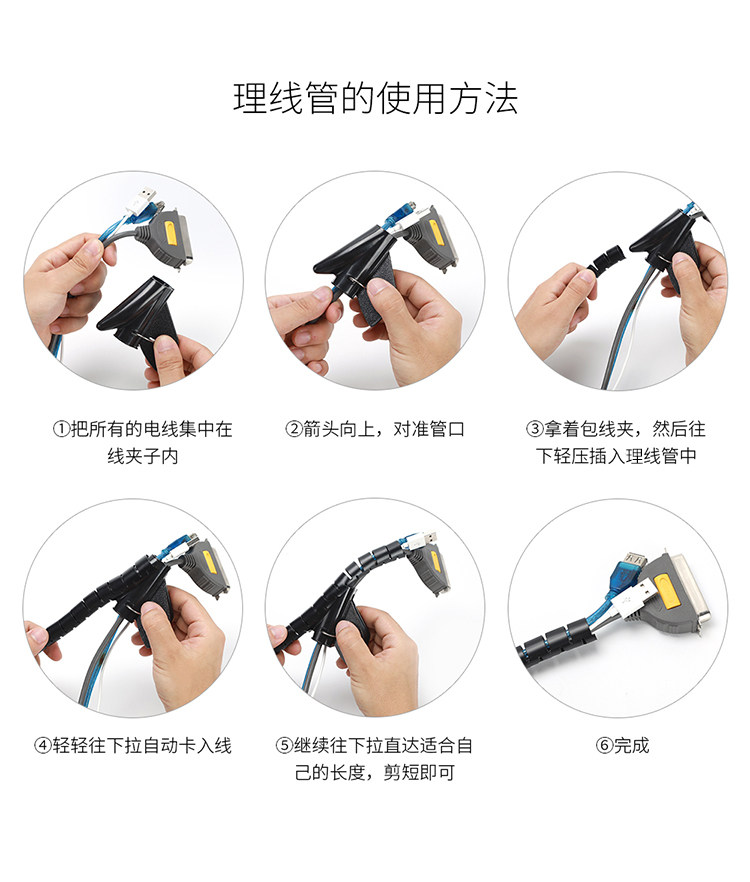 理线管的使用方法

①把所有的电线集中在线夹子内

②箭头向上，对准管口

③拿着包线夹，然后往下轻压插入理线管中

④轻轻往下拉自动卡入线

⑤继续往下拉直达适合自己的长度，剪短即可

⑥完成