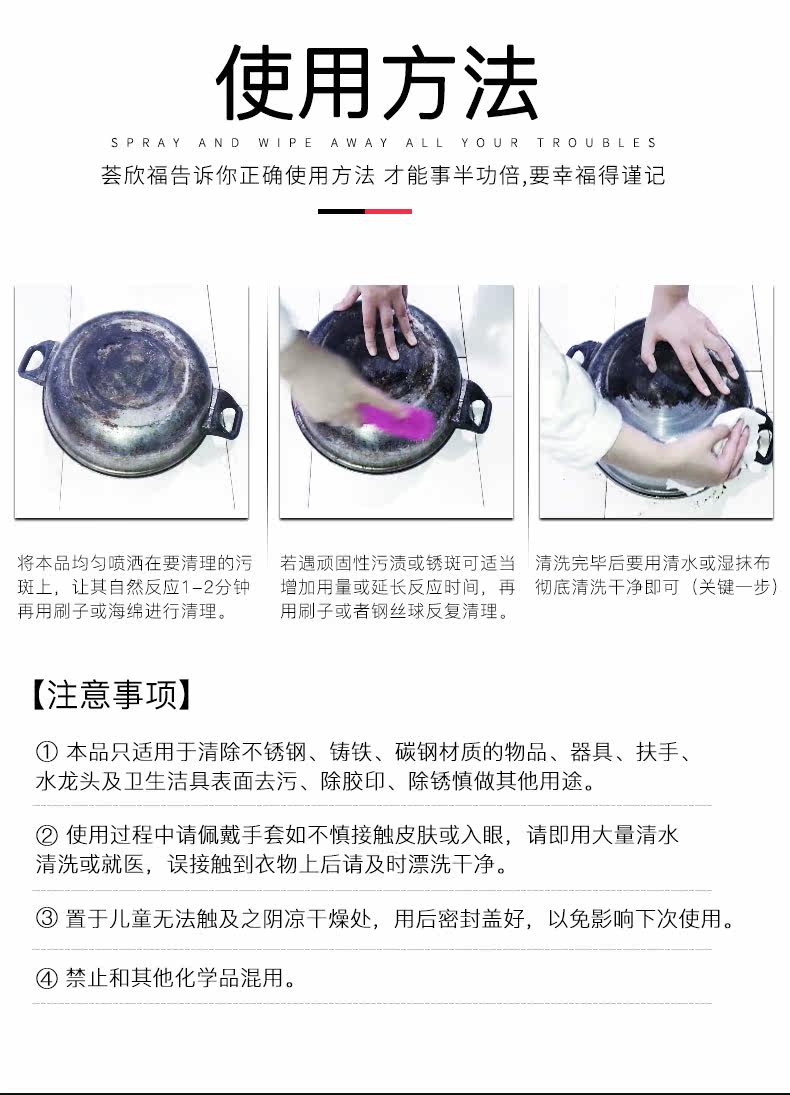 使用方法

SPRAY AND WIPE AWAY ALL YOUR TROUBLES

荟欣福告诉你正确使用方法 才能事半功倍,要幸福得谨记

将本品均匀喷洒在要清理的污斑上，让其自然反应1-2分钟再用刷子或海绵进行清理。

若遇顽固性污渍或锈斑可适当增加用量或延长反应时间，再用刷子或者钢丝球反复清理。

清洗完毕后要用清水或湿抹布彻底清洗干净即可（关键一步）

【注意事项】

① 本品只适用于清除不锈钢、铸铁、碳钢材质的物品、器具、扶手、水龙头及卫生洁具表面去污、除胶印、除锈慎做其他用途。

② 使用过程中请佩戴手套如不慎接触皮肤或入眼，请即用大量清水清洗或就医，误接触到衣物上后请及时漂洗干净。

③ 置于儿童无法触及之阴凉干燥处，用后密封盖好，以免影响下次使用。

④ 禁止和其他化学品混用。