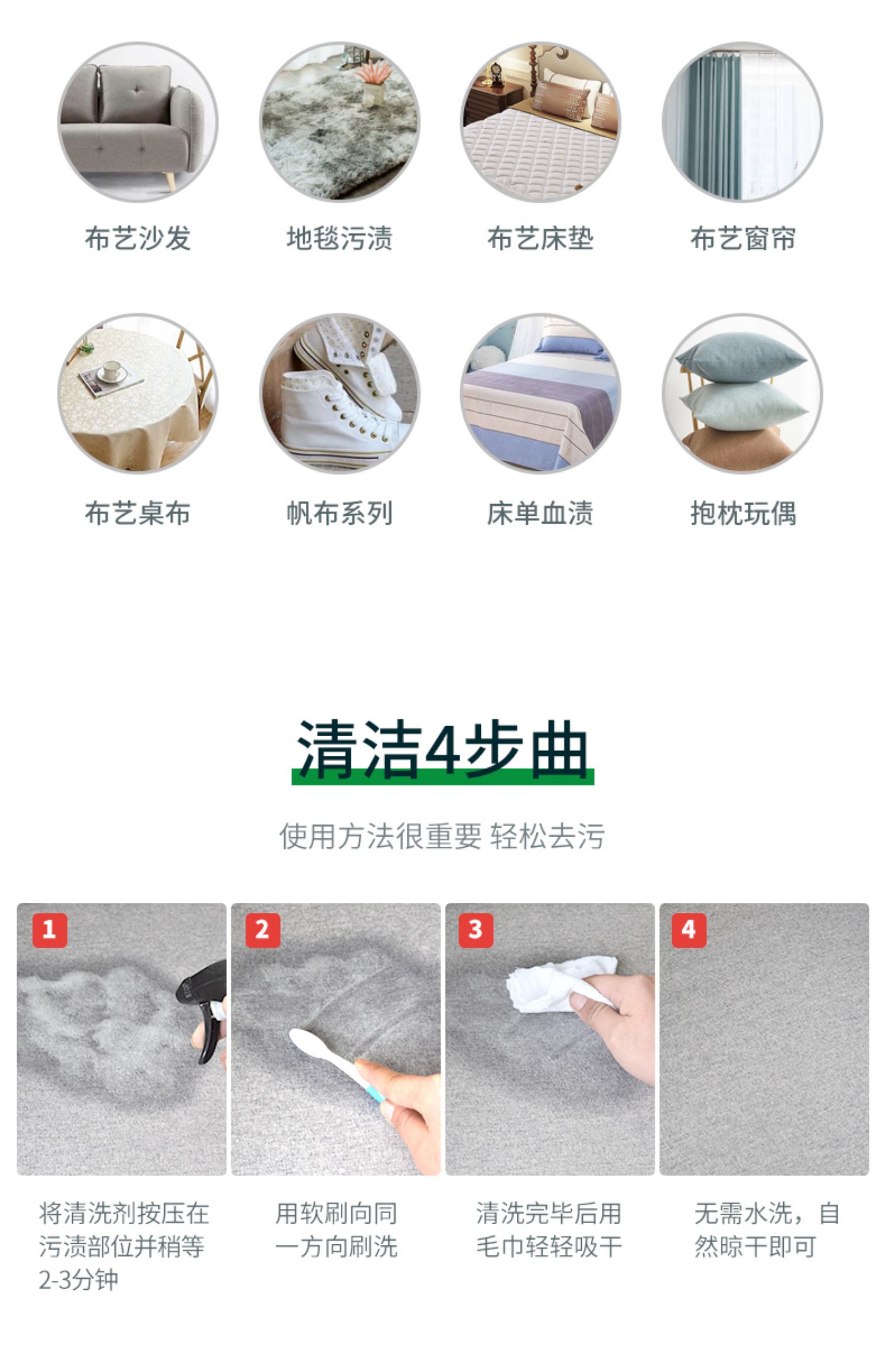 布艺沙发

地毯污渍

布艺床垫

布艺窗帘

布艺桌布

帆布系列

床单血渍

抱枕玩偶

清洁4步曲

使用方法很重要 轻松去污

1

2

3

4

将清洗剂按压在污渍部位并稍等2-3分钟

用软刷向同一方向刷洗

清洗完毕后用毛巾轻轻吸干

无需水洗，自然晾干即可