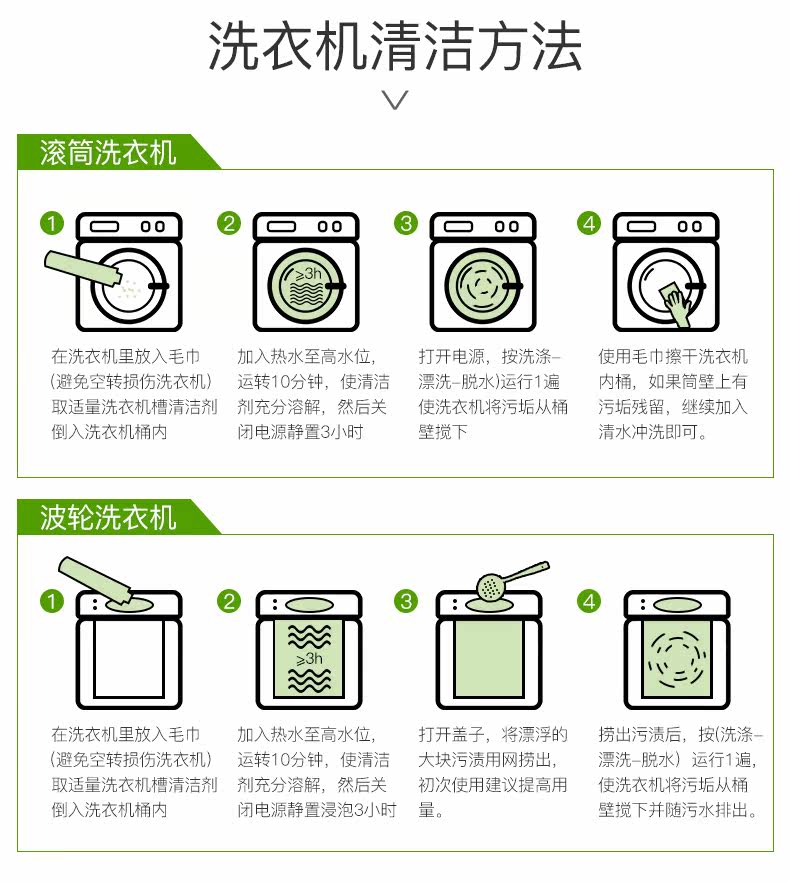 洗衣机清洁方法

滚筒洗衣机

1
在洗衣机里放入毛巾（避免空转损伤洗衣机）取适量洗衣机槽清洁剂倒入洗衣机桶内

2
≥3h
加入热水至高水位，运转10分钟，使清洁剂充分溶解，然后关闭电源静置3小时

3
打开电源，按洗涤-漂洗-脱水)运行1遍使洗衣机将污垢从桶壁搅下

4
使用毛巾擦干洗衣机内桶，如果筒壁上有污垢残留，继续加入清水冲洗即可。

波轮洗衣机

1
在洗衣机里放入毛巾（避免空转损伤洗衣机）取适量洗衣机槽清洁剂倒入洗衣机桶内

2
≥3h
加入热水至高水位，运转10分钟，使清洁剂充分溶解，然后关闭电源静置浸泡3小时

3
打开盖子，将漂浮的大块污渍用网捞出，初次使用建议提高用量。

4
捞出污渍后，按(洗涤-漂洗-脱水）运行1遍，使洗衣机将污垢从桶壁搅下并随污水排出。