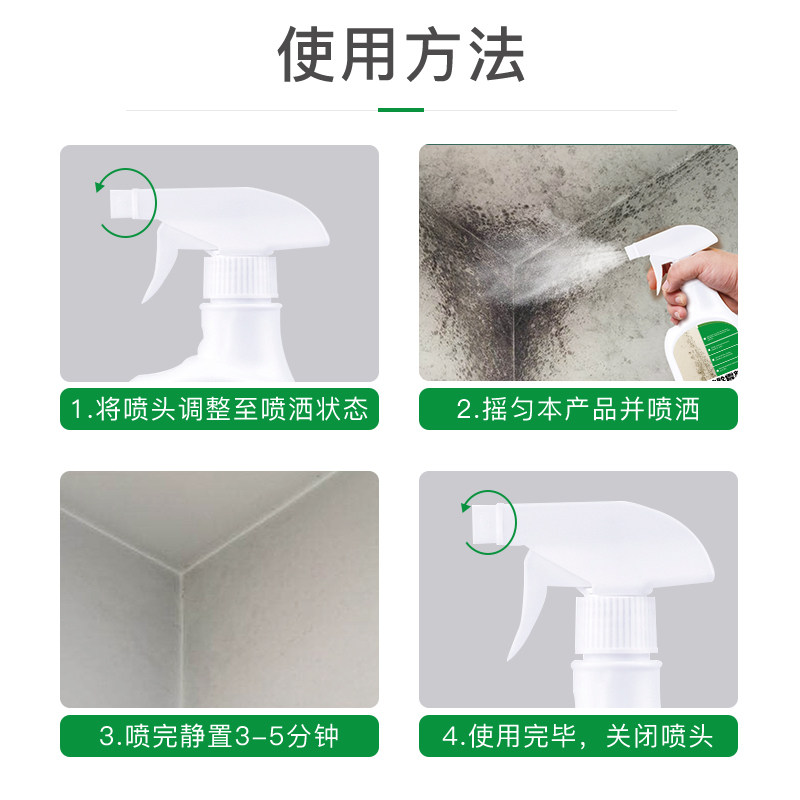 使用方法

1.将喷头调整至喷洒状态

2.摇匀本产品并喷洒

3.喷完静置3-5分钟

4.使用完毕，关闭喷头