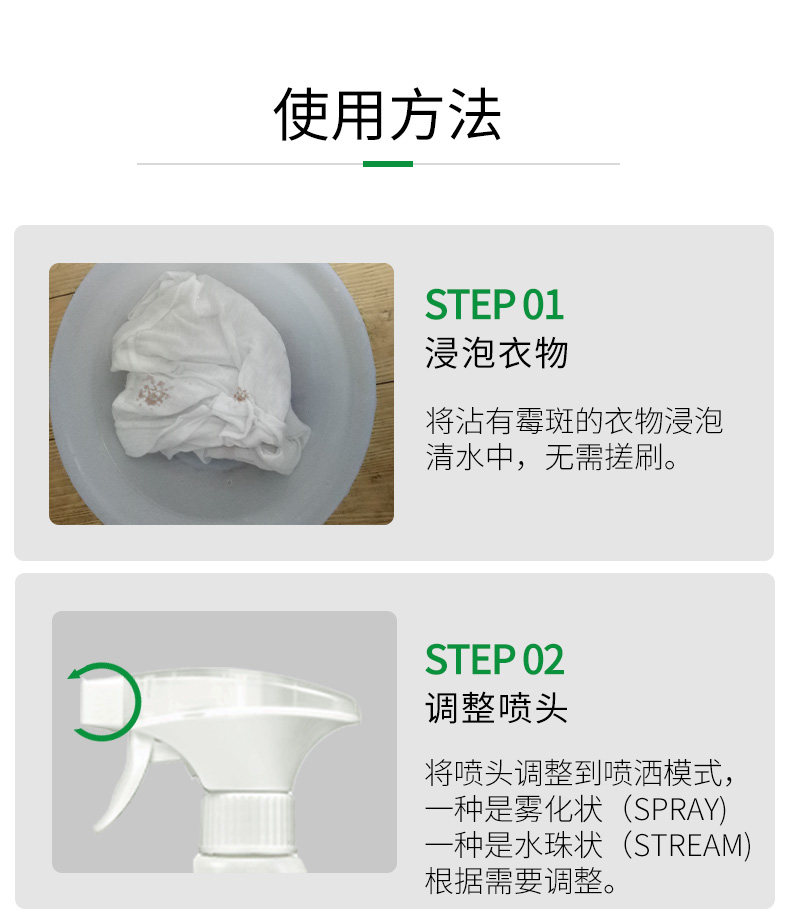 使用方法

STEP 01
浸泡衣物

将沾有霉斑的衣物浸泡清水中，无需搓刷。

STEP 02
调整喷头

将喷头调整到喷洒模式，一种是雾化状（SPRAY）一种是水珠状（STREAM）根据需要调整。