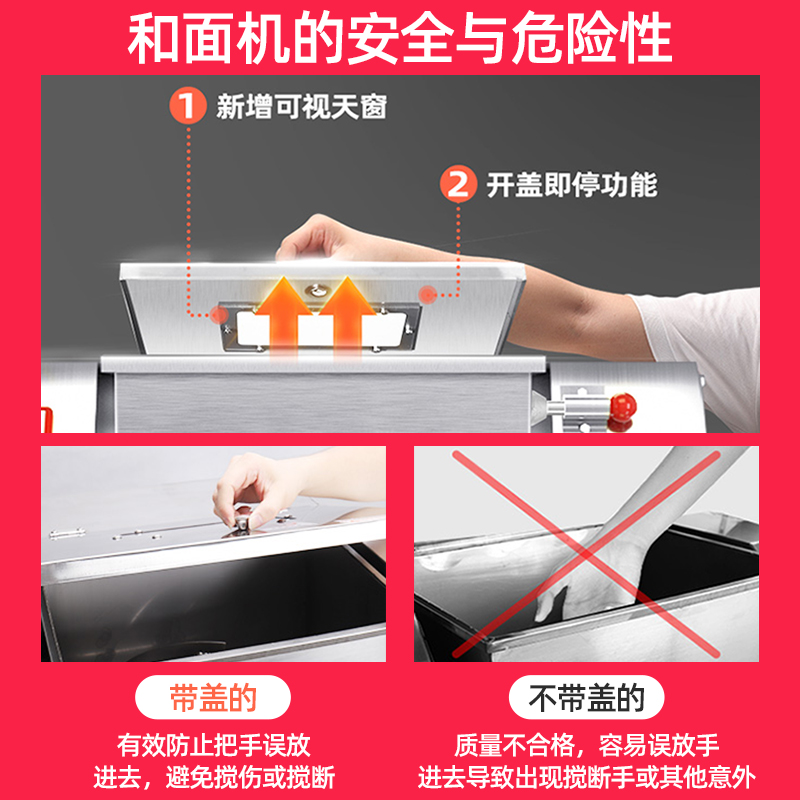 和面机的安全与危险性

1 新增可视天窗

2 开盖即停功能

带盖的

有效防止把手误放进去，避免搅伤或搅断

不带盖的

质量不合格，容易误放手进去导致出现搅断手或其他意外