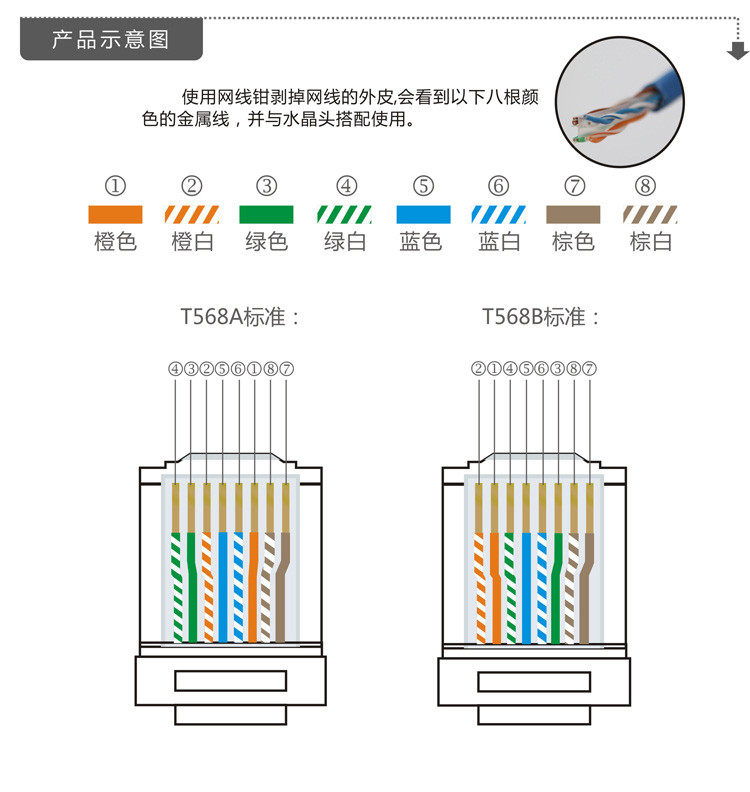 产品示意图

使用网线钳剥掉网线的外皮,会看到以下八根颜色的金属线，并与水晶头搭配使用。

①
橙色
②
橙白
③
绿色
④
绿白
⑤
蓝色
⑥
蓝白
⑦
棕色
⑧
棕白

T568A标准：

④③②⑤⑥①⑧⑦

T568B标准：

②①④⑤⑥③⑧⑦