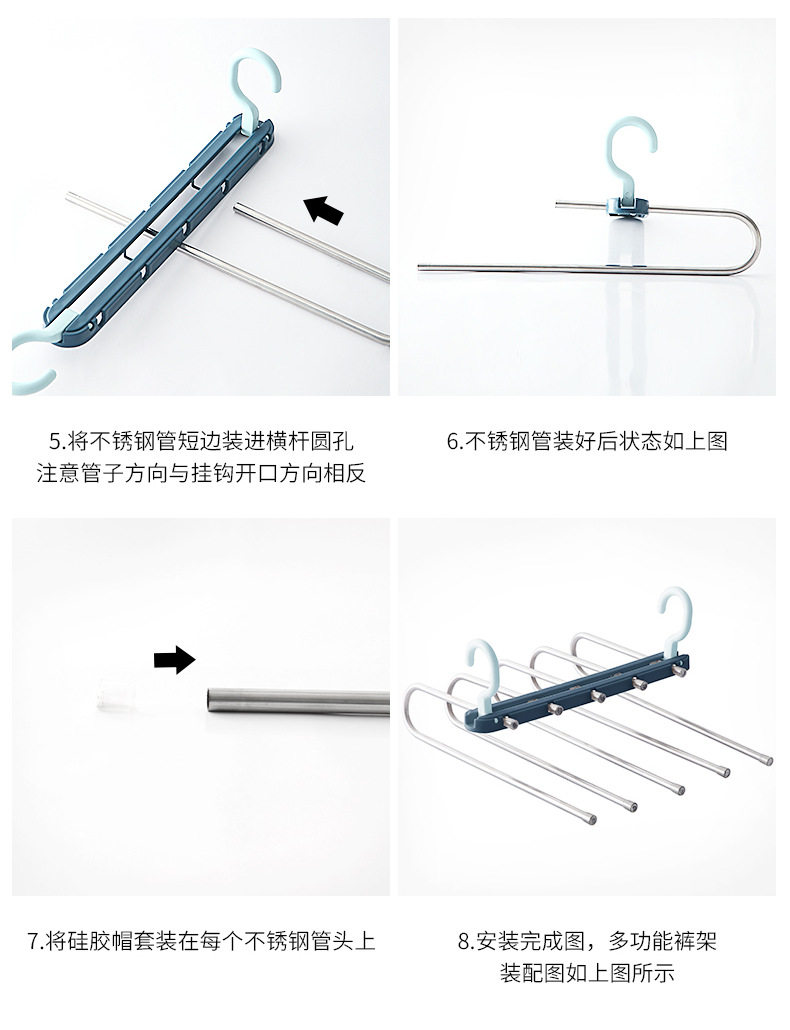 5.将不锈钢管短边装进横杆圆孔
注意管子方向与挂钩开口方向相反

6.不锈钢管装好后状态如上图

7.将硅胶帽套装在每个不锈钢管头上

8.安装完成图，多功能裤架
装配图如上图所示