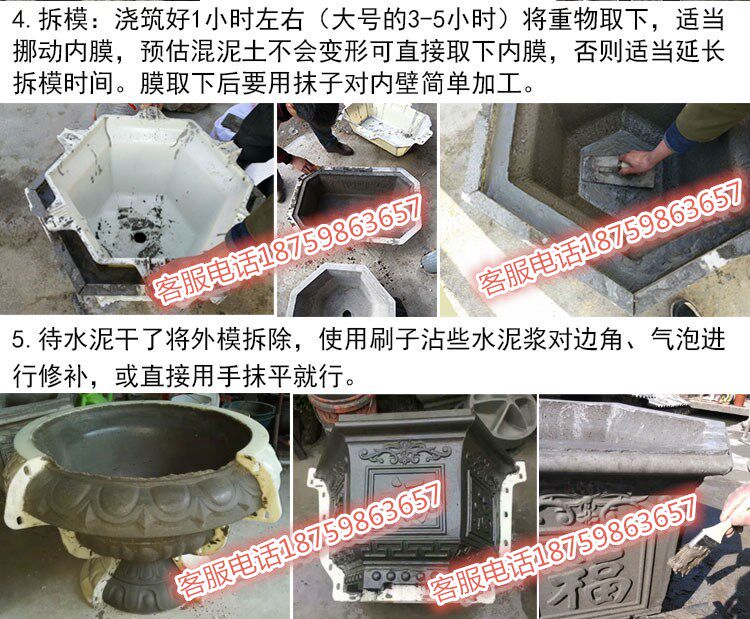 4. 拆模：浇筑好1小时左右（大号的3-5小时）将重物取下，适当挪动内膜，预估混泥土不会变形可直接取下内膜，否则适当延长拆模时间。膜取下后要用抹子对内壁简单加工。

客服电话18759863657

客服电话18759863657

5. 待水泥干了将外模拆除，使用刷子沾些水泥浆对边角、气泡进行修补，或直接用手抹平就行。

客服电话18759863657

客服电话18759863657

福