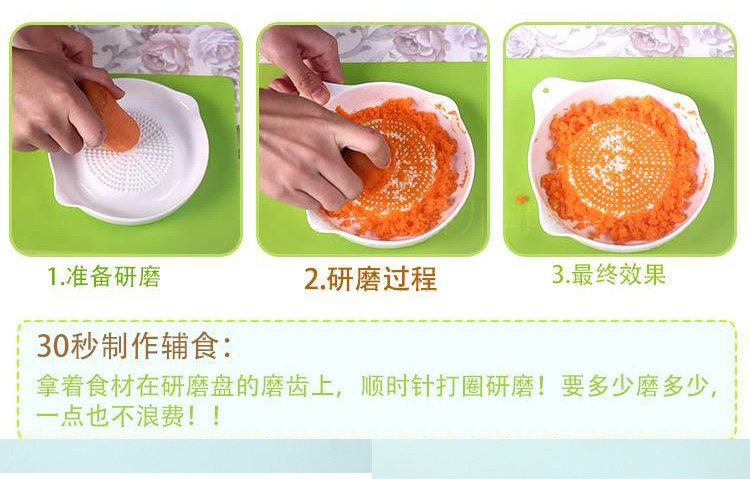 1.准备研磨

2.研磨过程

3.最终效果

30秒制作辅食：

拿着食材在研磨盘的磨齿上，顺时针打圈研磨！要多少磨多少，一点也不浪费！！