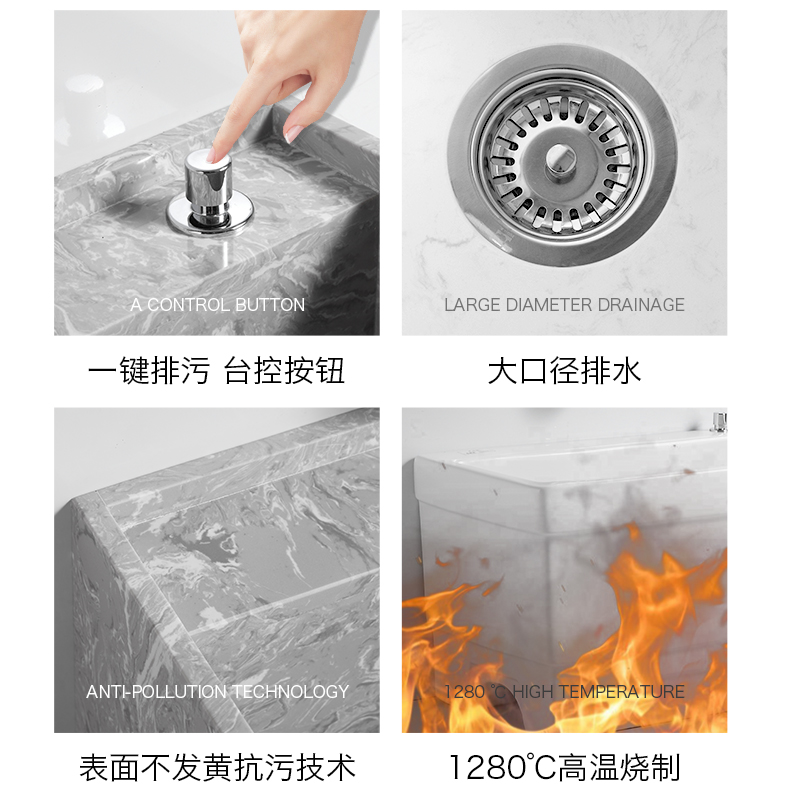 A CONTROL BUTTON

一键排污 台控按钮

LARGE DIAMETER DRAINAGE

大口径排水

ANTI-POLLUTION TECHNOLOGY

表面不发黄抗污技术

1280 ℃ HIGH TEMPERATURE

1280℃高温烧制