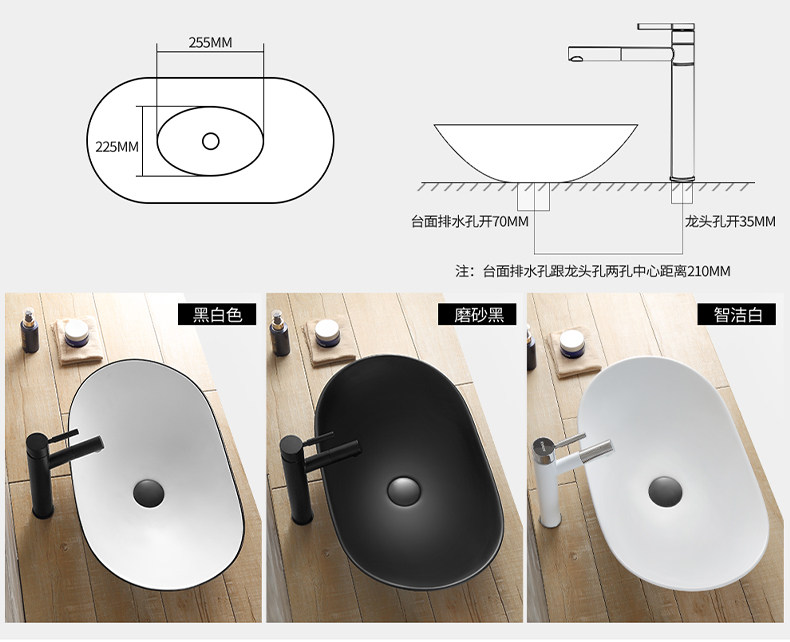 255MM

225MM

台面排水孔开70MM

龙头孔开35MM

注：台面排水孔跟龙头孔两孔中心距离210MM

黑白色

磨砂黑

智洁白