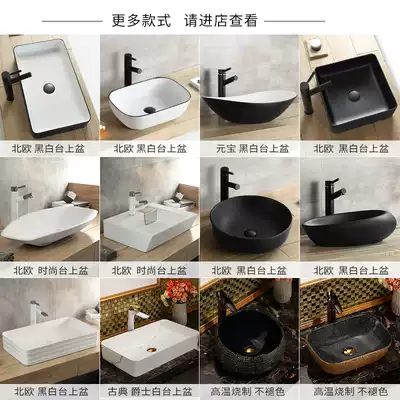 更多款式 请进店查看

北欧 黑白台上盆

北欧 黑白台上盆

元宝 黑白台上盆

北欧 黑白台上盆

北欧 时尚台上盆

北欧 时尚台上盆

北欧 黑白台上盆

北欧 黑白台上盆

北欧 黑白台上盆

古典 爵士白台上盆

高温烧制 不褪色

高温烧制 不褪色