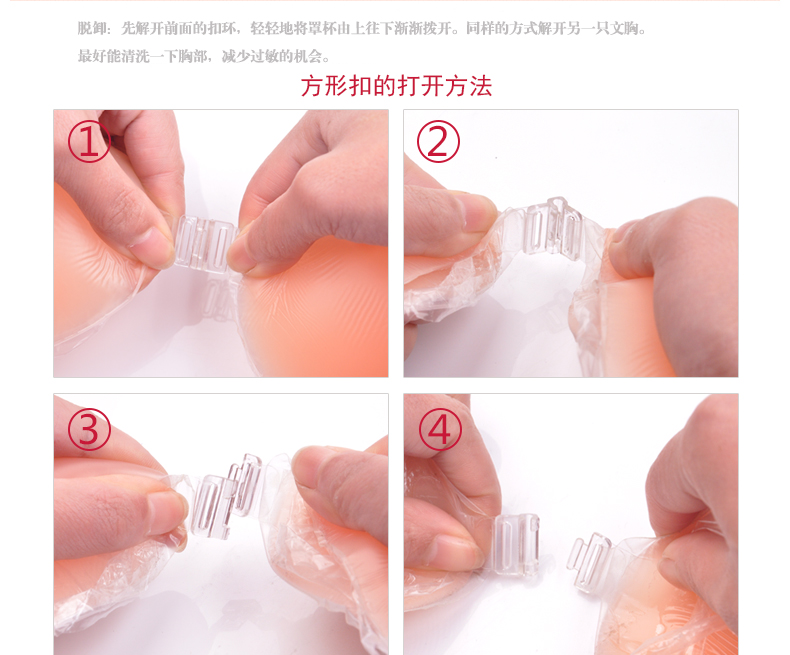 脱卸：先解开前面的扣环，轻轻地将罩杯由上往下渐渐拨开。同样的方式解开另一只文胸。
最好能清洗一下胸部，减少过敏的机会。

方形扣的打开方法

①

②

③

④