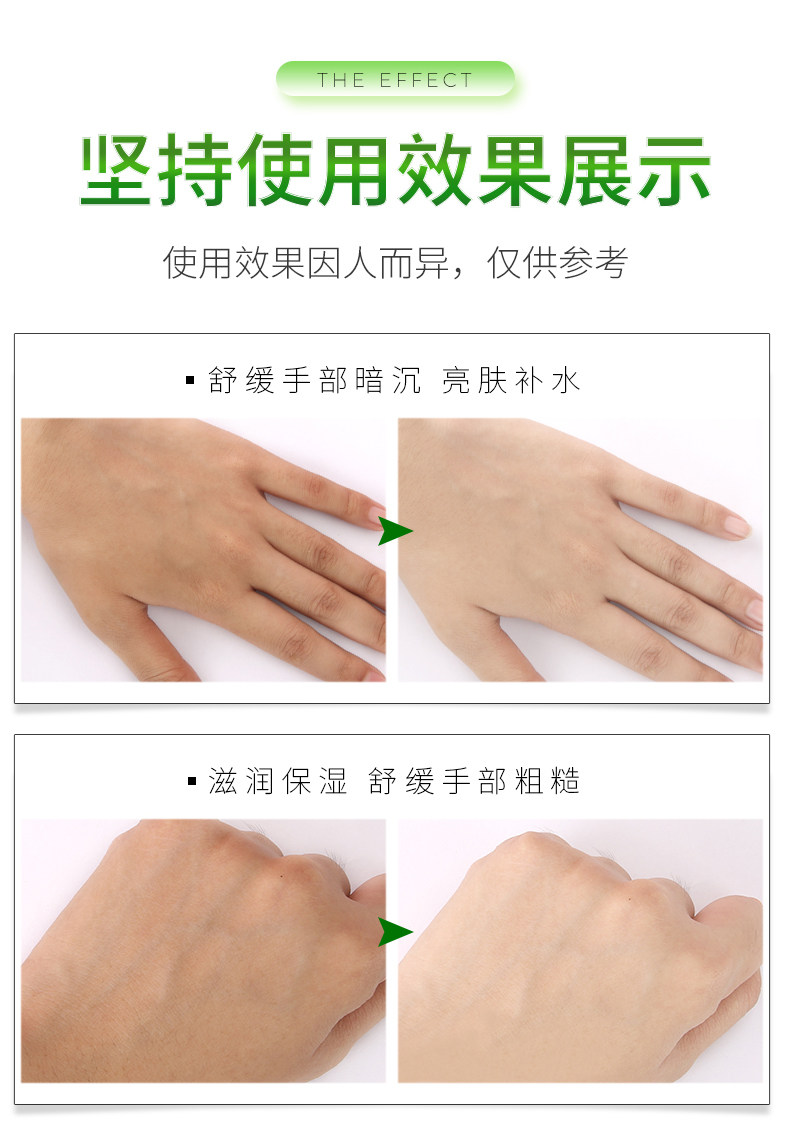 THE EFFECT

坚持使用效果展示

使用效果因人而异，仅供参考

▪ 舒缓手部暗沉 亮肤补水

▪ 滋润保湿 舒缓手部粗糙