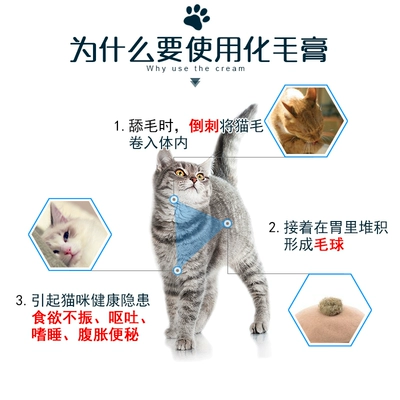 为什么要使用化毛膏
Why use the cream

1. 舔毛时，倒刺将猫毛卷入体内

2. 接着在胃里堆积形成毛球

3. 引起猫咪健康隐患
食欲不振、呕吐、嗜睡、腹胀便秘