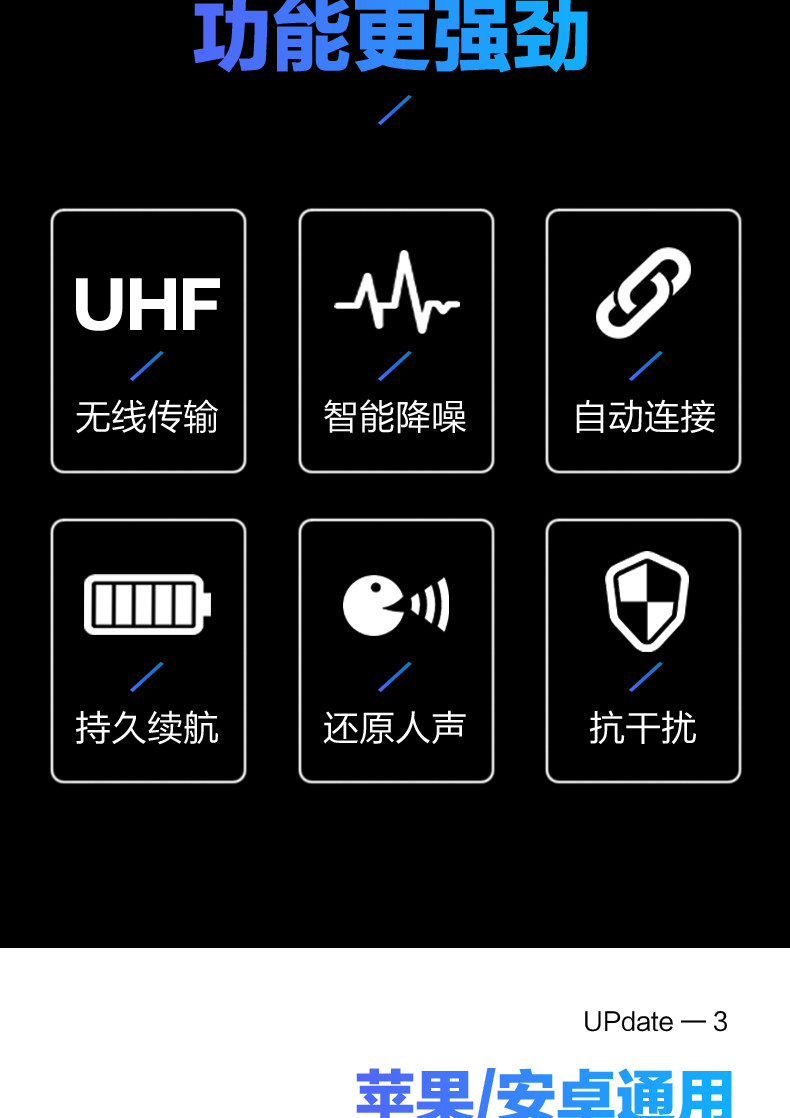 功能更强劲

UHF
无线传输

智能降噪

自动连接

持久续航

还原人声

抗干扰

UPdate — 3

苹果/安卓通用