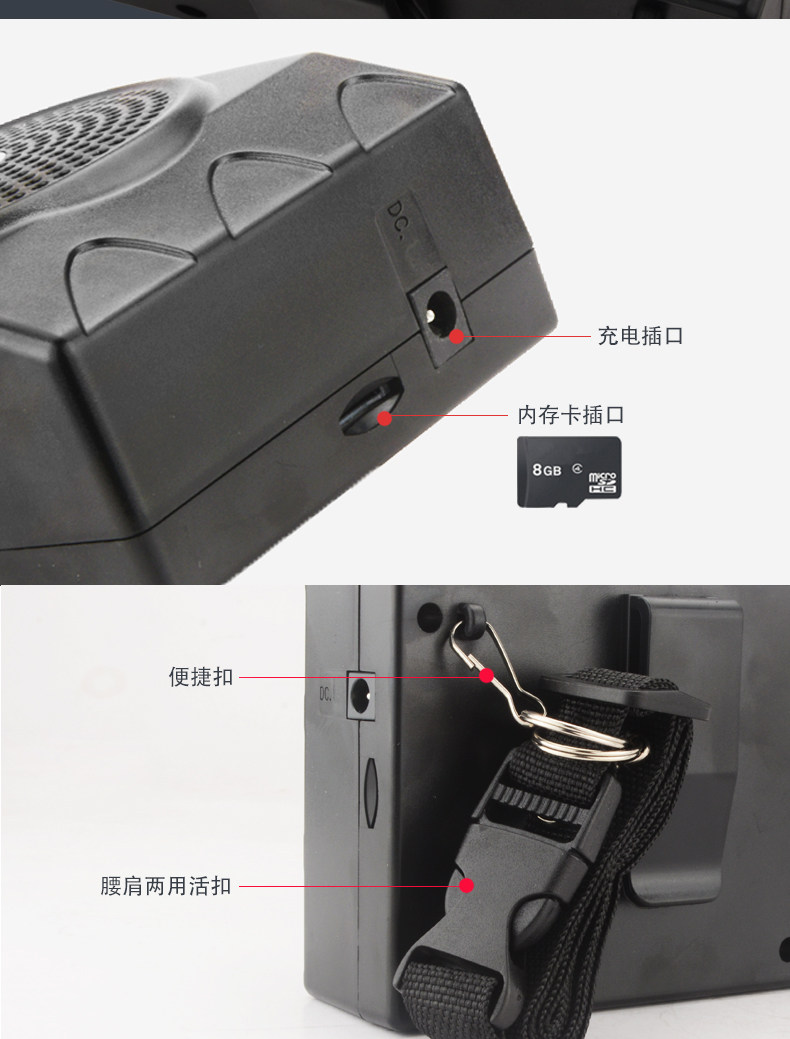 DC.

充电插口

内存卡插口

8GB

micro SD HC

便捷扣

DC.

腰肩两用活扣