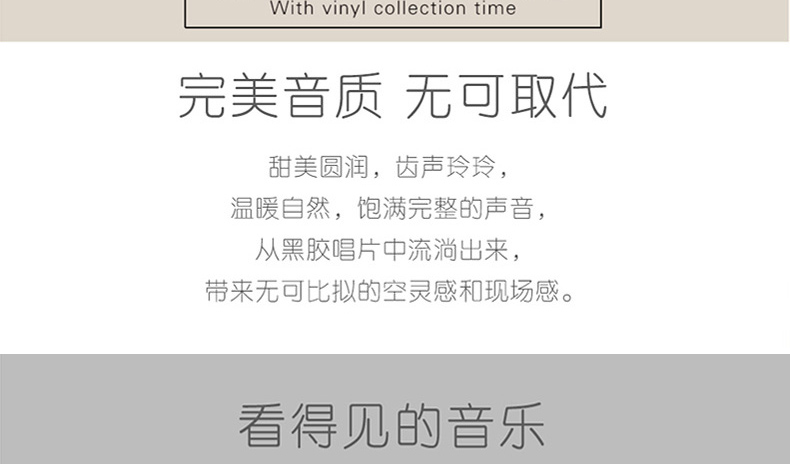 With vinyl collection time

完美音质 无可取代

甜美圆润，齿声玲玲，
温暖自然，饱满完整的声音，
从黑胶唱片中流淌出来，
带来无可比拟的空灵感和现场感。

看得见的音乐