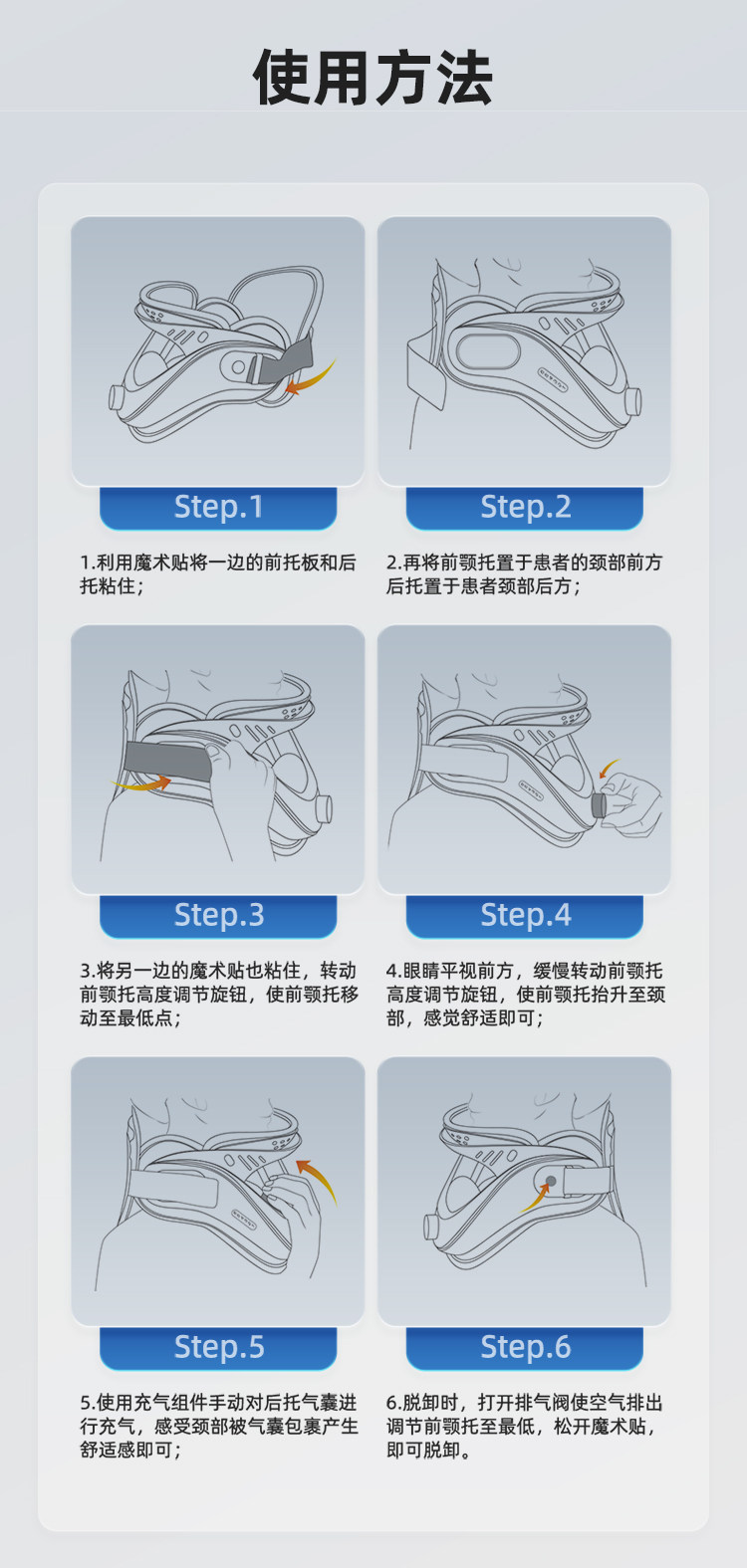 使用方法

Step.1

1.利用魔术贴将一边的前托板和后托粘住；

Step.2

2.再将前颚托置于患者的颈部前方后托置于患者颈部后方；

Step.3

3.将另一边的魔术贴也粘住，转动前颚托高度调节旋钮，使前颚托移动至最低点；

Step.4

4.眼睛平视前方，缓慢转动前颚托高度调节旋钮，使前颚托抬升至颈部，感觉舒适即可；

Step.5

5.使用充气组件手动对后托气囊进行充气，感受颈部被气囊包裹产生舒适感即可；

Step.6

6.脱卸时，打开排气阀使空气排出调节前颚托至最低，松开魔术贴，即可脱卸。