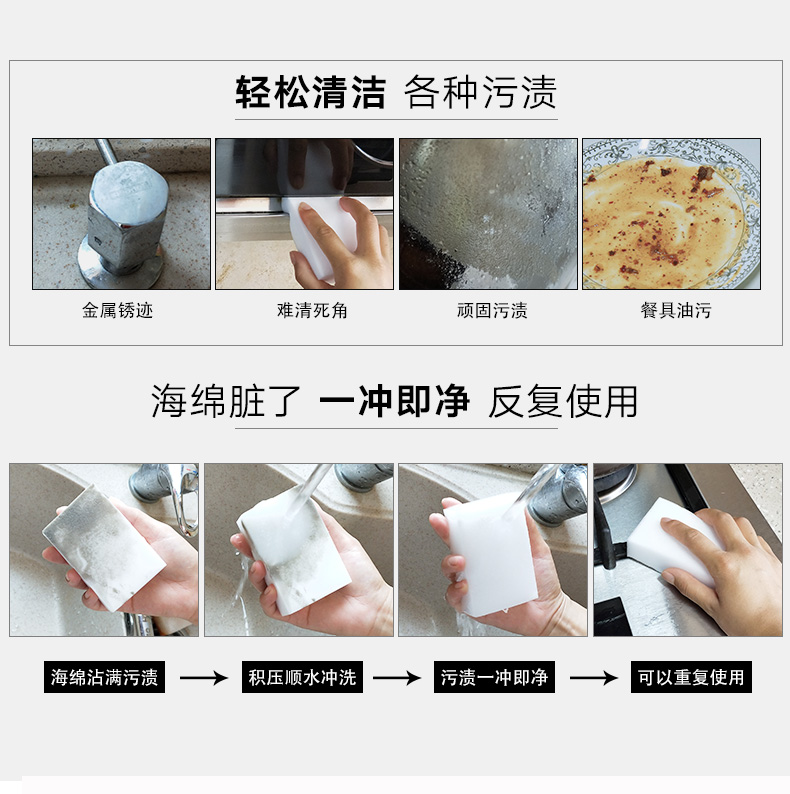 轻松清洁 各种污渍

金属锈迹

难清死角

顽固污渍

餐具油污

海绵脏了 一冲即净 反复使用

海绵沾满污渍 → 积压顺水冲洗 → 污渍一冲即净 → 可以重复使用