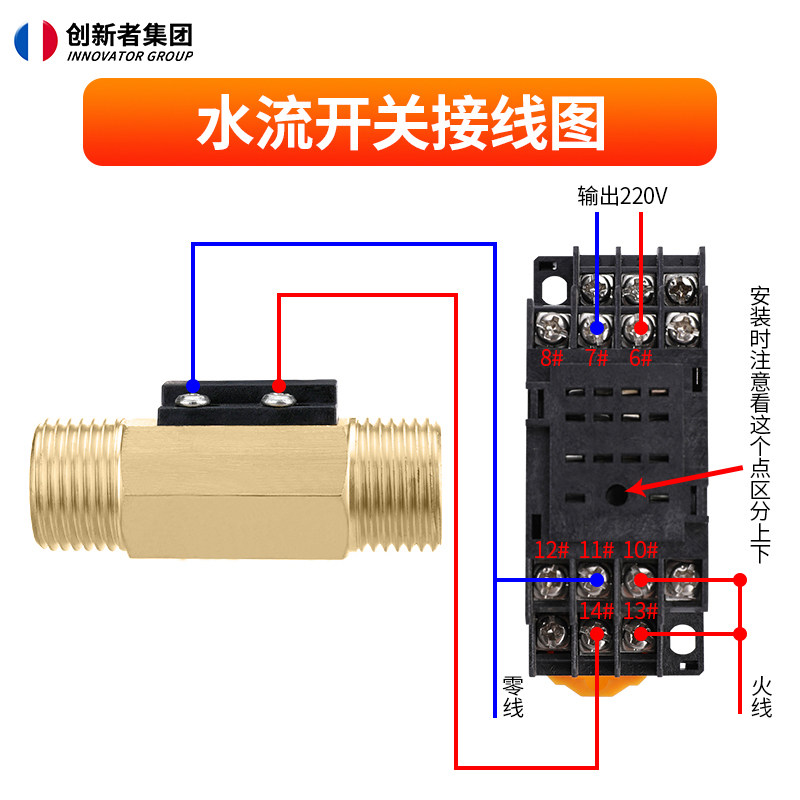 创新者集团
INNOVATOR GROUP

水流开关接线图

输出220V

8# 7# 6#

安装时注意看这个点区分上下

12# 11# 10#

14# 13#

零线

火线