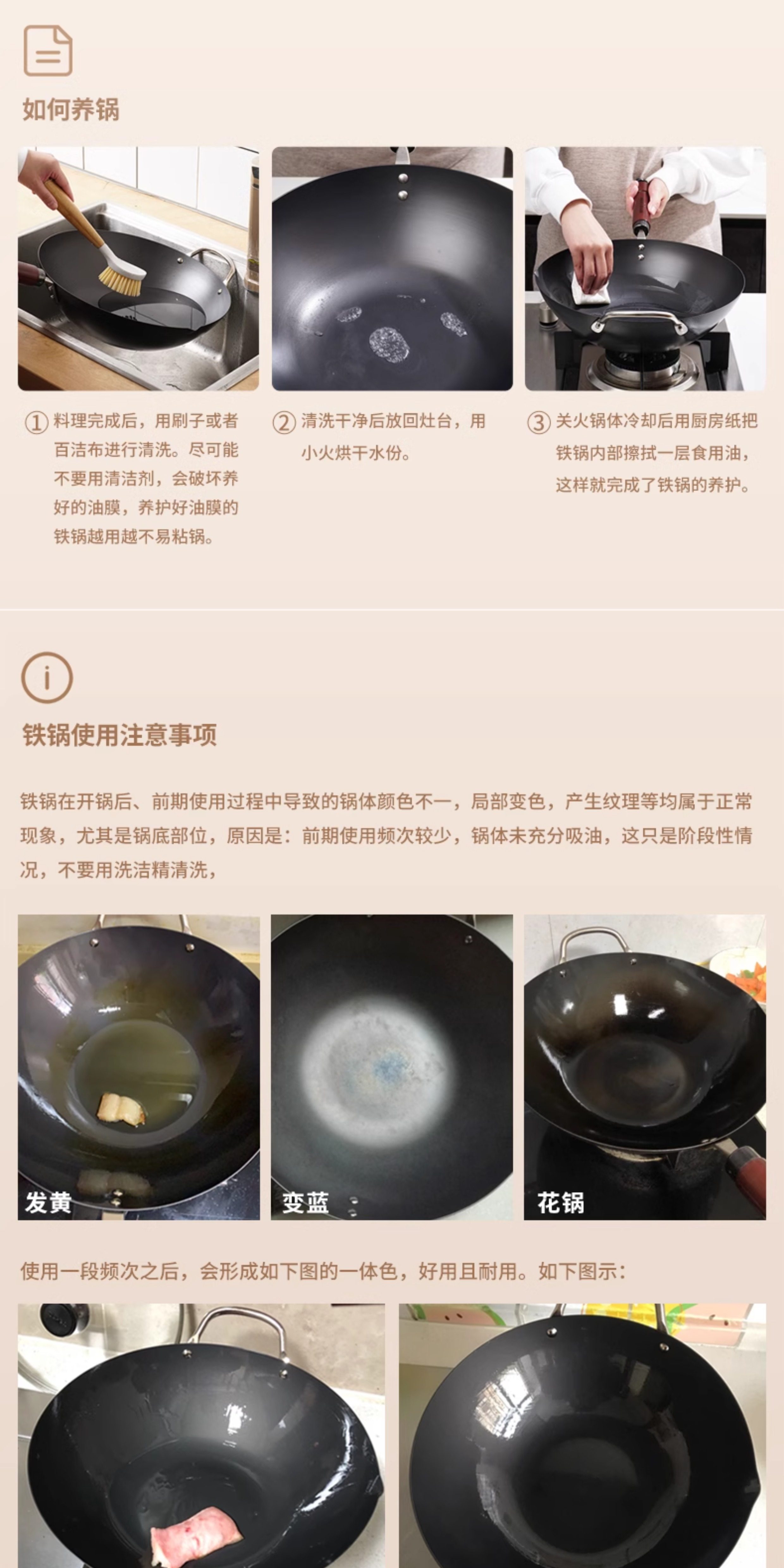 如何养锅

① 料理完成后，用刷子或者百洁布进行清洗。尽可能不要用清洁剂，会破坏养好的油膜，养护好油膜的铁锅越用越不易粘锅。

② 清洗干净后放回灶台，用小火烘干水份。

③ 关火锅体冷却后用厨房纸把铁锅内部擦拭一层食用油，这样就完成了铁锅的养护。

铁锅使用注意事项

铁锅在开锅后、前期使用过程中导致的锅体颜色不一，局部变色，产生纹理等均属于正常现象，尤其是锅底部位，原因是：前期使用频次较少，锅体未充分吸油，这只是阶段性情况，不要用洗洁精清洗，

发黄

变蓝

花锅

使用一段频次之后，会形成如下图的一体色，好用且耐用。如下图示：