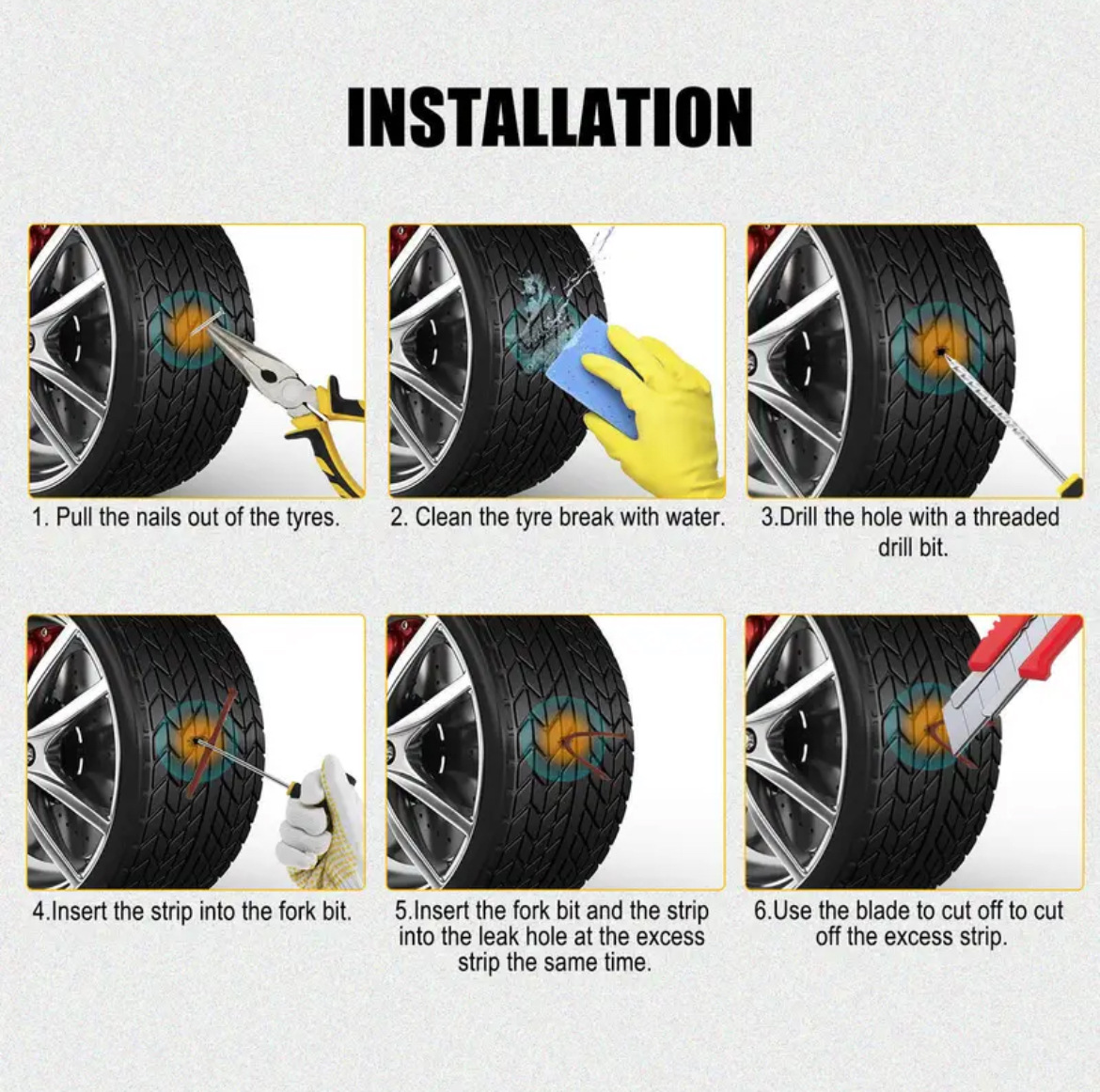 INSTALLATION

1. Pull the nails out of the tyres.

2. Clean the tyre break with water.

3.Drill the hole with a threaded drill bit.

4.Insert the strip into the fork bit.

5.Insert the fork bit and the strip into the leak hole at the excess strip the same time.

6.Use the blade to cut off to cut off the excess strip.