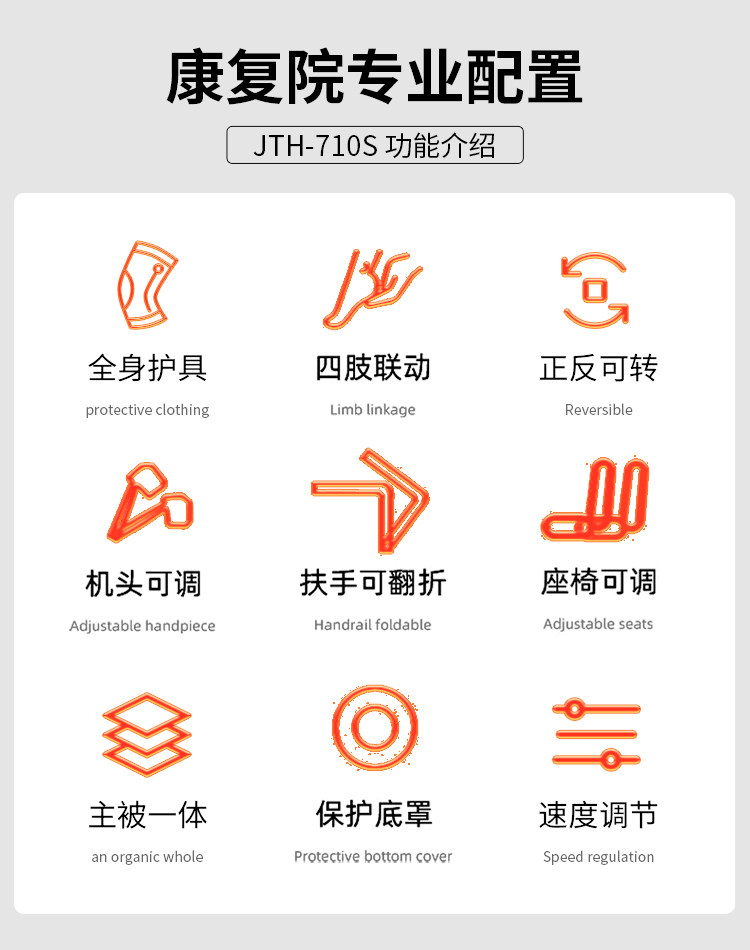 康复院专业配置

JTH-710S 功能介绍

全身护具

protective clothing

四肢联动

Limb linkage

正反可转

Reversible

机头可调

Adjustable handpiece

扶手可翻折

Handrail foldable

座椅可调

Adjustable seats

主被一体

an organic whole

保护底罩

Protective bottom cover

速度调节

Speed regulation