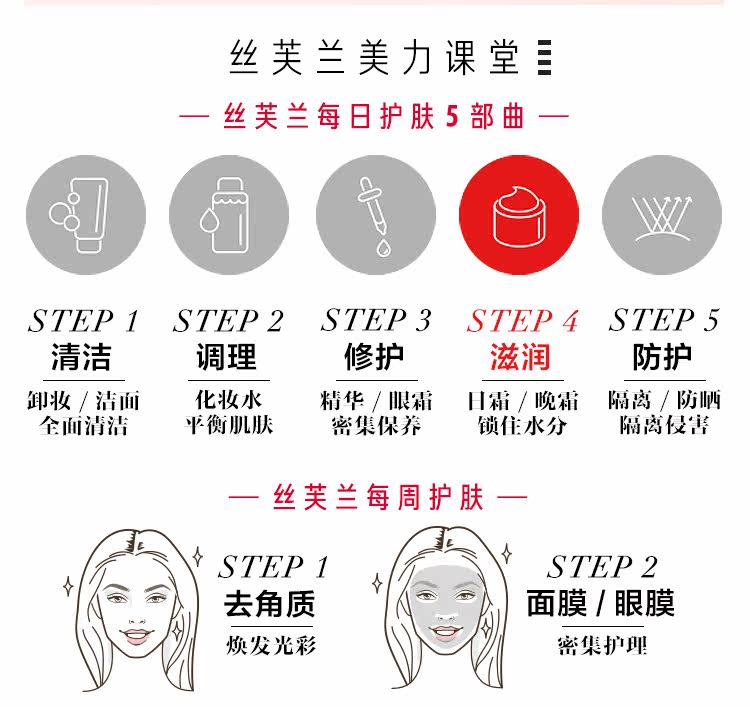 丝芙兰美力课堂

— 丝芙兰每日护肤 5 部曲 —

STEP 1
清洁
卸妆 / 洁面
全面清洁

STEP 2
调理
化妆水
平衡肌肤

STEP 3
修护
精华 / 眼霜
密集保养

STEP 4
滋润
日霜 / 晚霜
锁住水分

STEP 5
防护
隔离 / 防晒
隔离侵害

— 丝芙兰每周护肤 —

STEP 1
去角质
焕发光彩

STEP 2
面膜 / 眼膜
密集护理