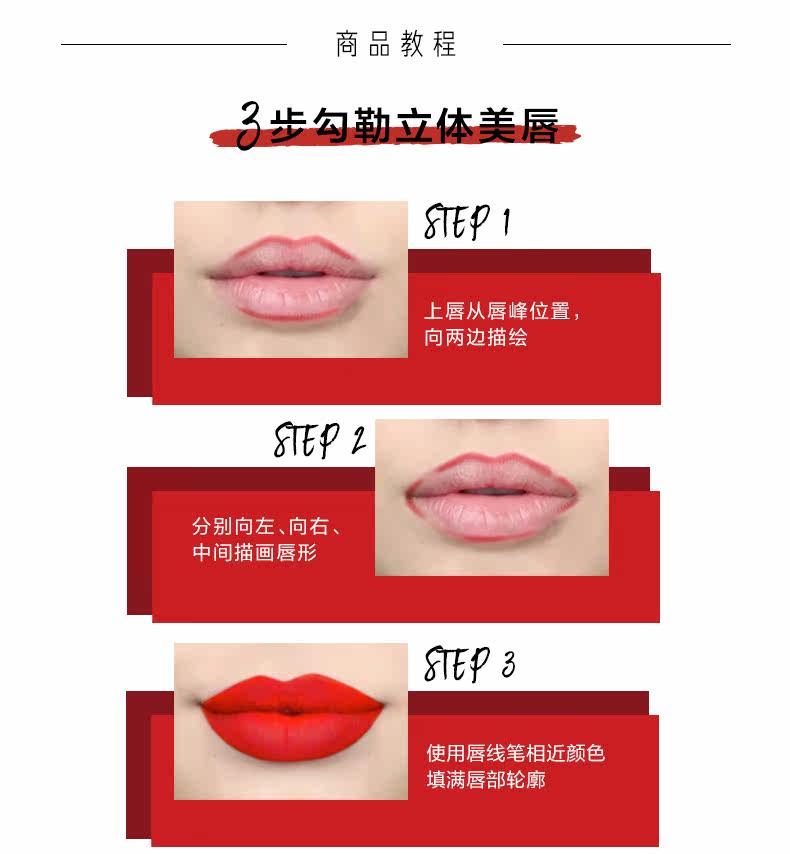 商品教程

3步勾勒立体美唇

STEP 1

上唇从唇峰位置，向两边描绘

STEP 2

分别向左、向右、中间描画唇形

STEP 3

使用唇线笔相近颜色填满唇部轮廓