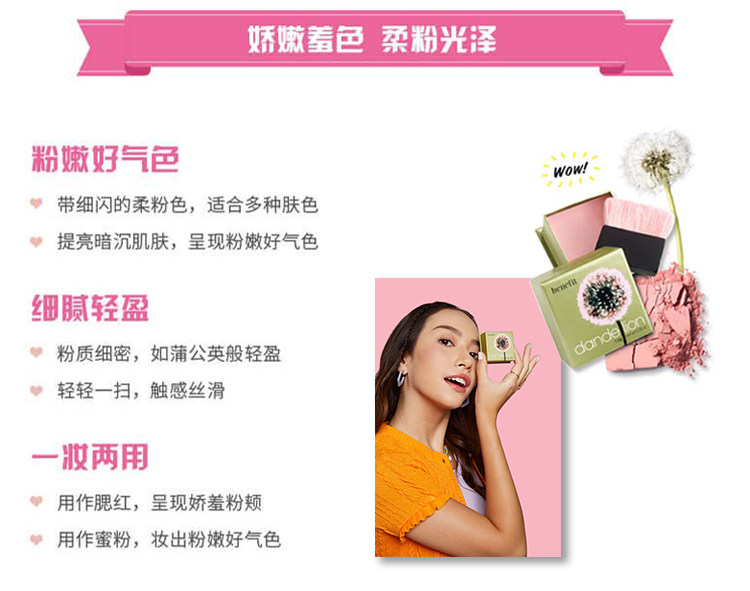 娇嫩羞色 柔粉光泽

粉嫩好气色

带细闪的柔粉色，适合多种肤色

提亮暗沉肌肤，呈现粉嫩好气色

细腻轻盈

粉质细密，如蒲公英般轻盈

轻轻一扫，触感丝滑

一妆两用

用作腮红，呈现娇羞粉颊

用作蜜粉，妆出粉嫩好气色

WOW!

benefit

dandelion