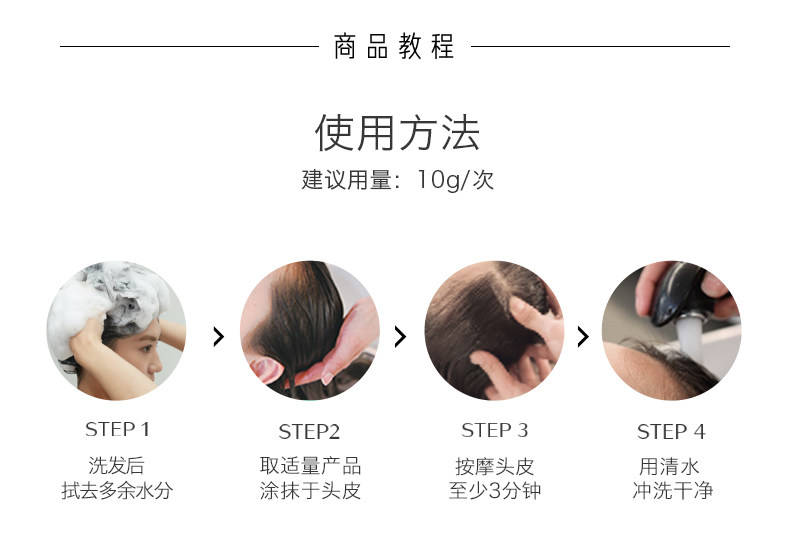 商品教程

使用方法

建议用量：10g/次

STEP 1
洗发后
拭去多余水分

STEP2
取适量产品
涂抹于头皮

STEP 3
按摩头皮
至少3分钟

STEP 4
用清水
冲洗干净