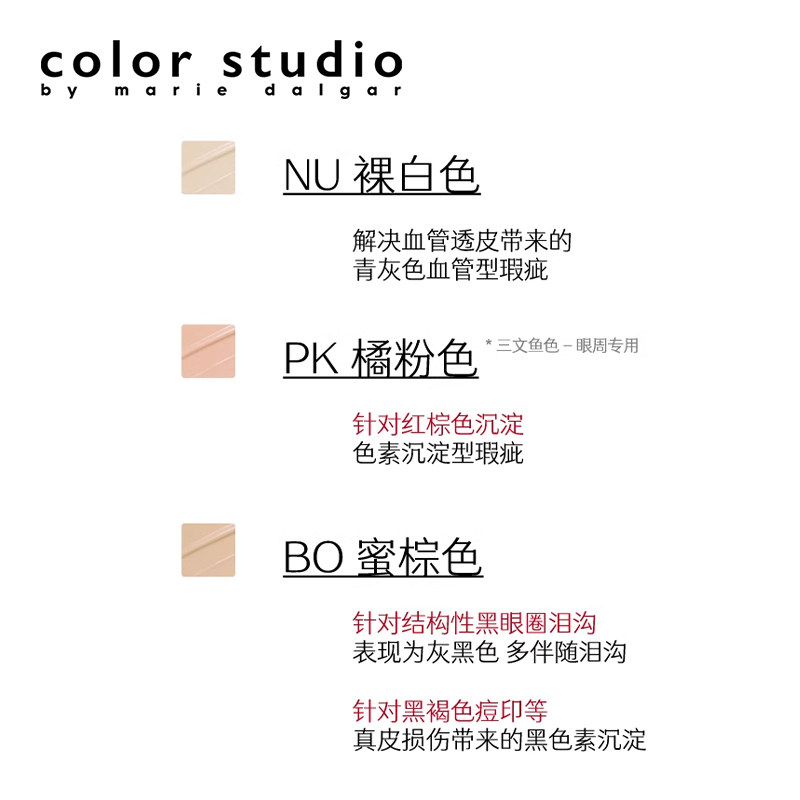 color studio
by marie dalgar

NU 裸白色

解决血管透皮带来的
青灰色血管型瑕疵

PK 橘粉色

* 三文鱼色 – 眼周专用

针对红棕色沉淀
色素沉淀型瑕疵

BO 蜜棕色

针对结构性黑眼圈泪沟
表现为灰黑色 多伴随泪沟

针对黑褐色痘印等
真皮损伤带来的黑色素沉淀