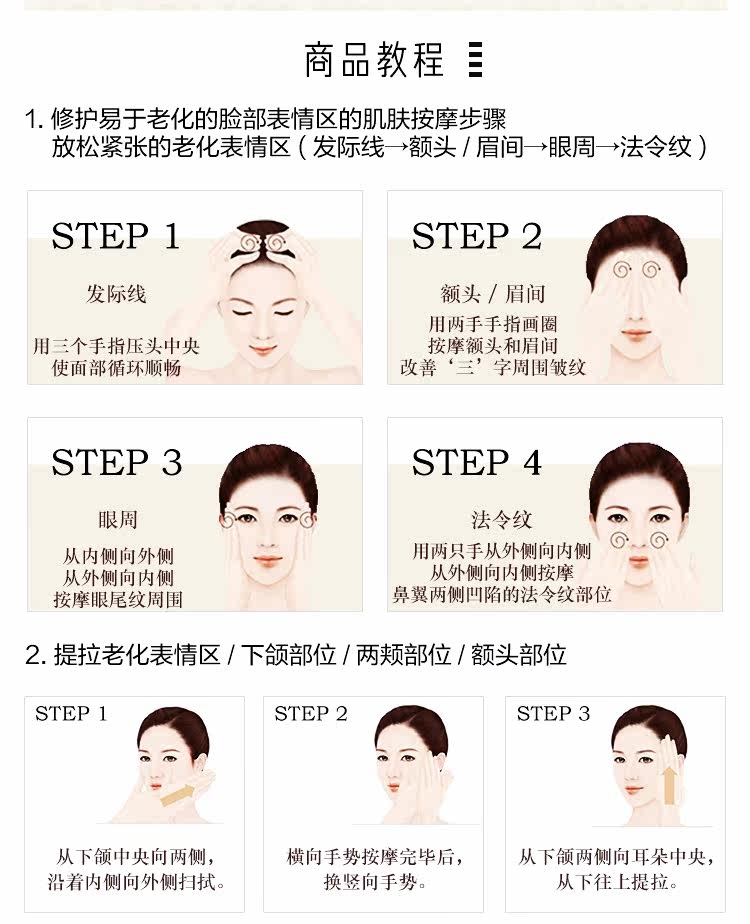 商品教程

1. 修护易于老化的脸部表情区的肌肤按摩步骤
放松紧张的老化表情区（发际线→额头 / 眉间→眼周→法令纹）

STEP 1
发际线
用三个手指压头中央
使面部循环顺畅

STEP 2
额头 / 眉间
用两手手指画圈
按摩额头和眉间
改善‘三’字周围皱纹

STEP 3
眼周
从内侧向外侧
从外侧向内侧
按摩眼尾纹周围

STEP 4
法令纹
用两只手从外侧向内侧
从外侧向内侧按摩
鼻翼两侧凹陷的法令纹部位

2. 提拉老化表情区 / 下颌部位 / 两颊部位 / 额头部位

STEP 1
从下颌中央向两侧，
沿着内侧向外侧扫拭。

STEP 2
横向手势按摩完毕后，
换竖向手势。

STEP 3
从下颌两侧向耳朵中央，
从下往上提拉。