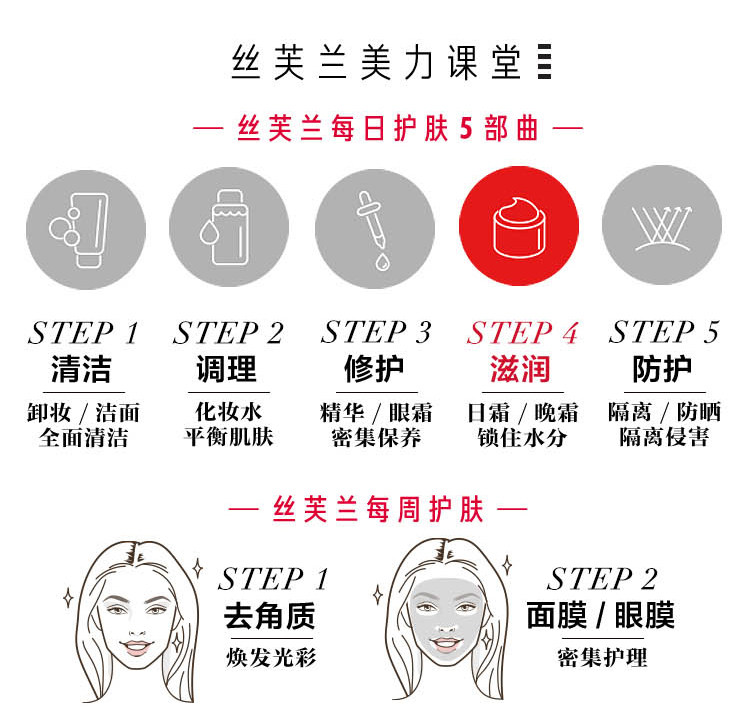 丝芙兰美力课堂

— 丝芙兰每日护肤 5 部曲 —

STEP 1
清洁
卸妆 / 洁面
全面清洁

STEP 2
调理
化妆水
平衡肌肤

STEP 3
修护
精华 / 眼霜
密集保养

STEP 4
滋润
日霜 / 晚霜
锁住水分

STEP 5
防护
隔离 / 防晒
隔离侵害

— 丝芙兰每周护肤 —

STEP 1
去角质
焕发光彩

STEP 2
面膜 / 眼膜
密集护理