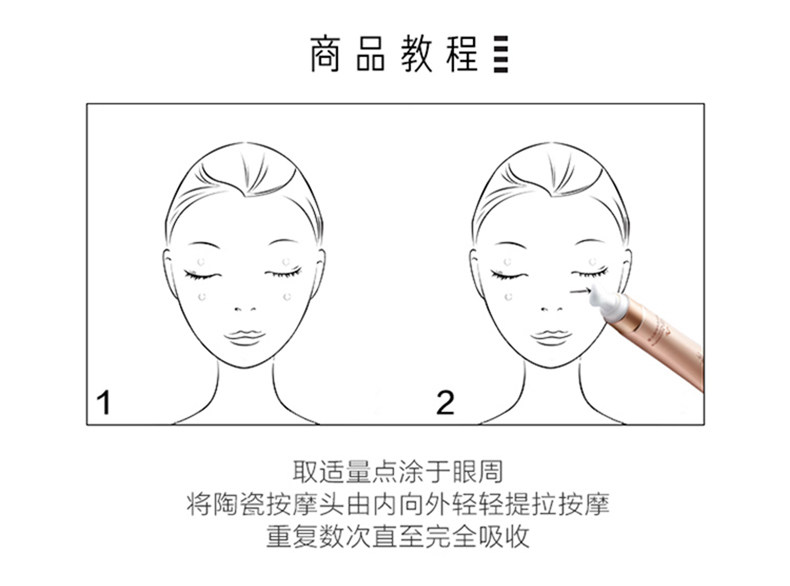 商品教程

1

2

取适量点涂于眼周
将陶瓷按摩头由内向外轻轻提拉按摩
重复数次直至完全吸收