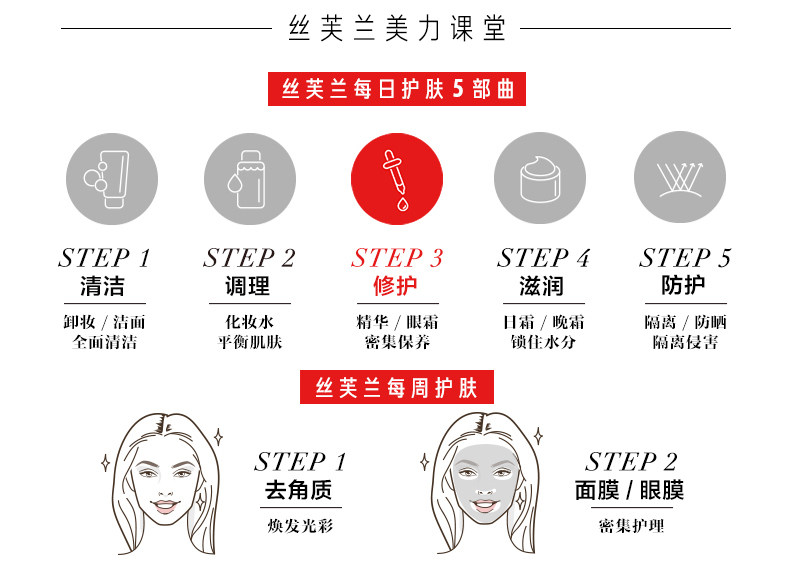 丝芙兰美力课堂

丝芙兰每日护肤5部曲

STEP 1
清洁
卸妆 / 洁面
全面清洁

STEP 2
调理
化妆水
平衡肌肤

STEP 3
修护
精华 / 眼霜
密集保养

STEP 4
滋润
日霜 / 晚霜
锁住水分

STEP 5
防护
隔离 / 防晒
隔离侵害

丝芙兰每周护肤

STEP 1
去角质
焕发光彩

STEP 2
面膜 / 眼膜
密集护理