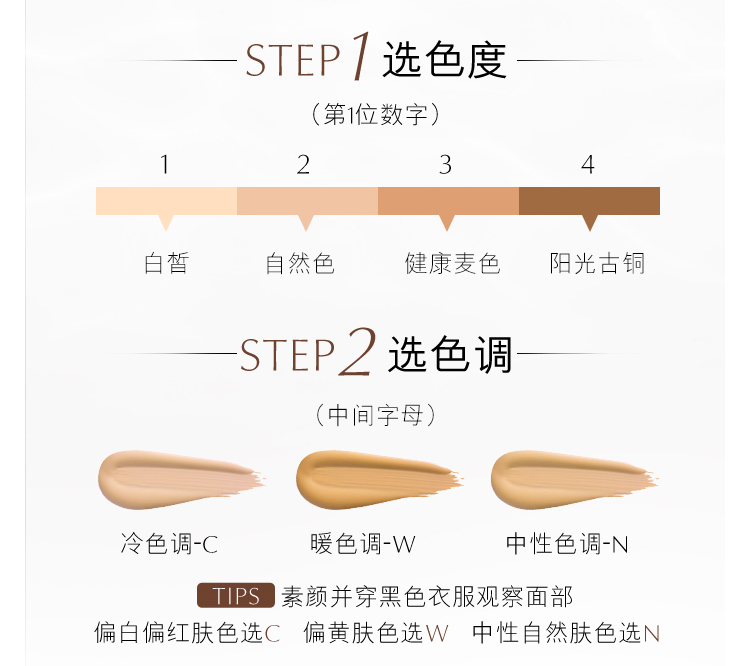 STEP 1 选色度

（第1位数字）

1 2 3 4

白皙 自然色 健康麦色 阳光古铜

STEP 2 选色调

（中间字母）

冷色调-C 暖色调-W 中性色调-N

TIPS 素颜并穿黑色衣服观察面部

偏白偏红肤色选C 偏黄肤色选W 中性自然肤色选N