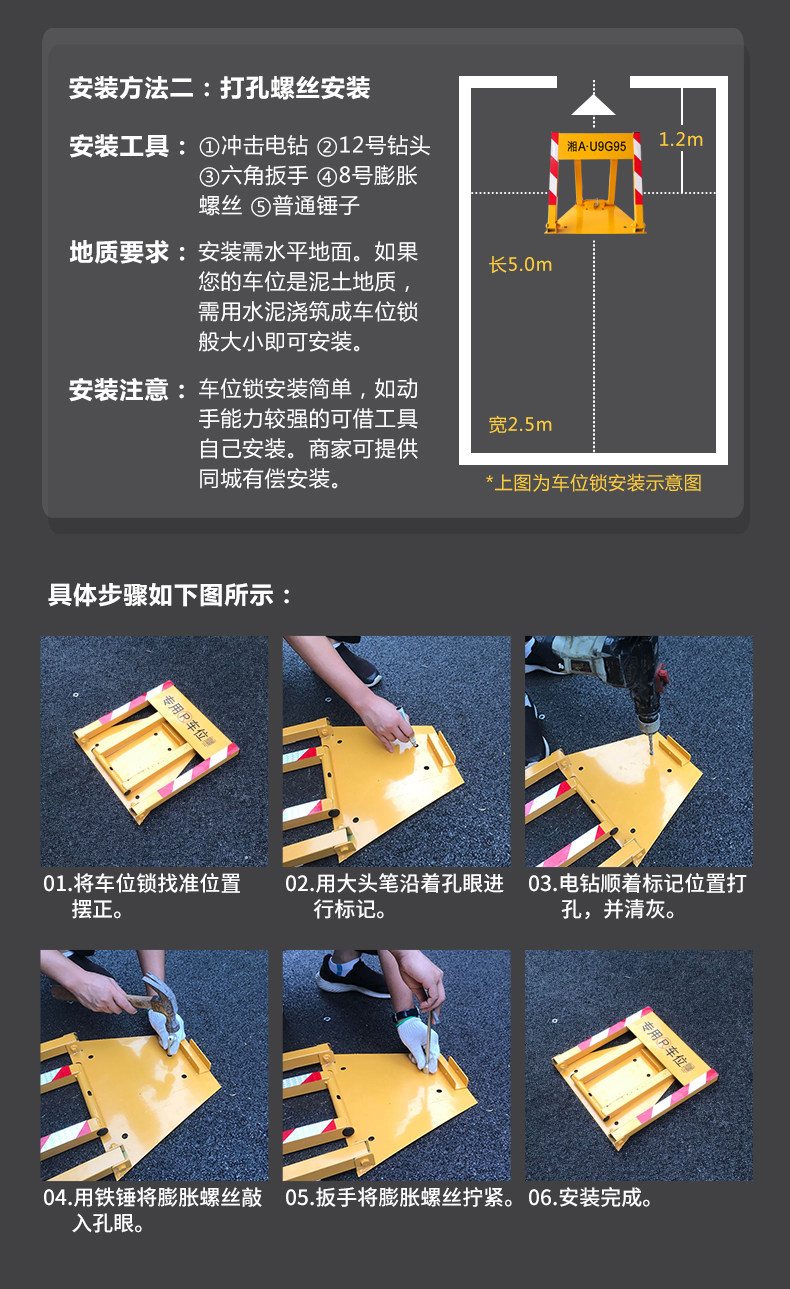 安装方法二：打孔螺丝安装

安装工具：①冲击电钻 ②12号钻头 ③六角扳手 ④8号膨胀螺丝 ⑤普通锤子

地质要求：安装需水平地面。如果您的车位是泥土地质，需用水泥浇筑成车位锁般大小即可安装。

安装注意：车位锁安装简单，如动手能力较强的可借工具自己安装。商家可提供同城有偿安装。

湘A·U9G95

1.2m

长5.0m

宽2.5m

*上图为车位锁安装示意图

具体步骤如下图所示：

专用P车位

01.将车位锁找准位置摆正。

02.用大头笔沿着孔眼进行标记。

03.电钻顺着标记位置打孔，并清灰。

04.用铁锤将膨胀螺丝敲入孔眼。

05.扳手将膨胀螺丝拧紧。

专用P车位

06.安装完成。