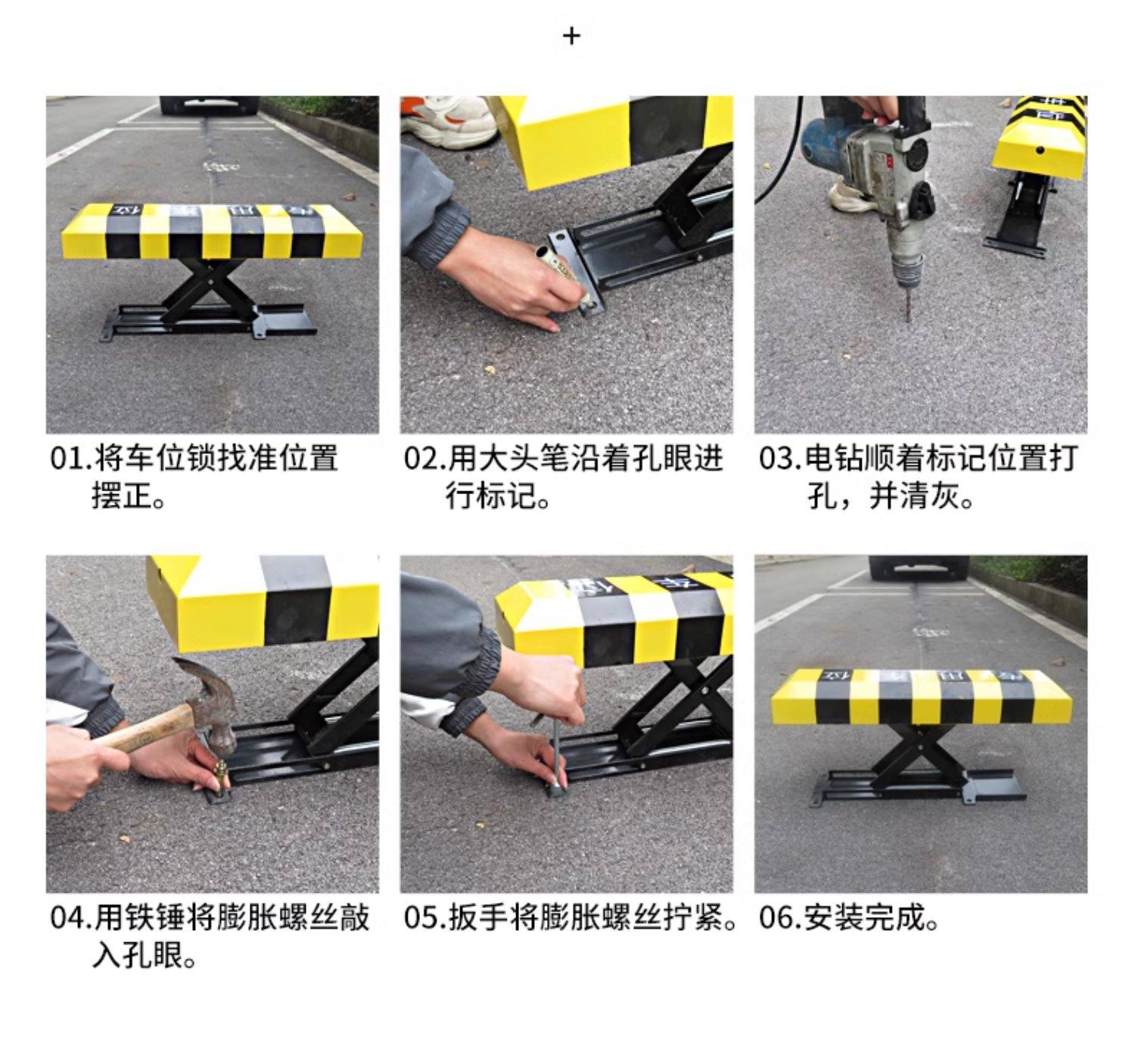 +

01.将车位锁找准位置摆正。

02.用大头笔沿着孔眼进行标记。

03.电钻顺着标记位置打孔，并清灰。

04.用铁锤将膨胀螺丝敲入孔眼。

05.扳手将膨胀螺丝拧紧。

06.安装完成。