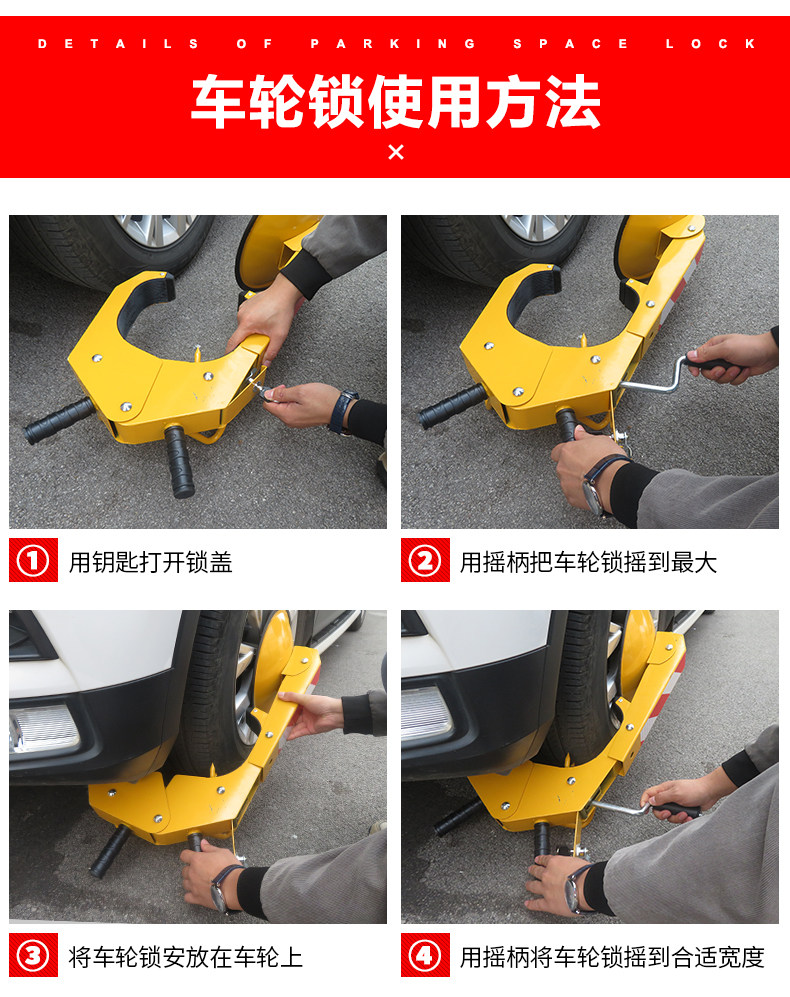 DETAILS OF PARKING SPACE LOCK

车轮锁使用方法

×

① 用钥匙打开锁盖

② 用摇柄把车轮锁摇到最大

③ 将车轮锁安放在车轮上

④ 用摇柄将车轮锁摇到合适宽度