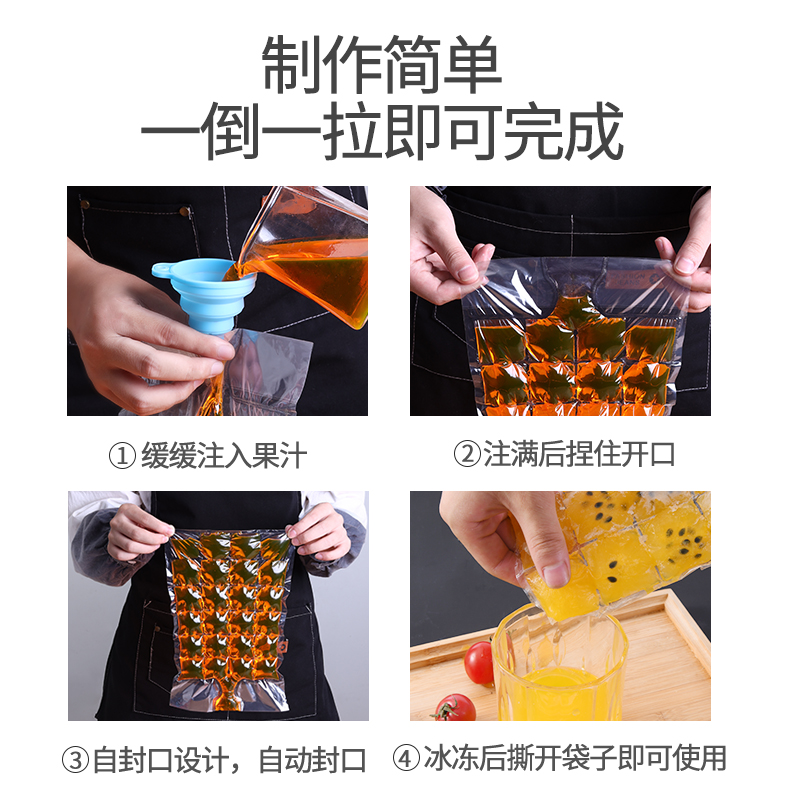 制作简单
一倒一拉即可完成

① 缓缓注入果汁

②注满后捏住开口

③自封口设计，自动封口

④冰冻后撕开袋子即可使用