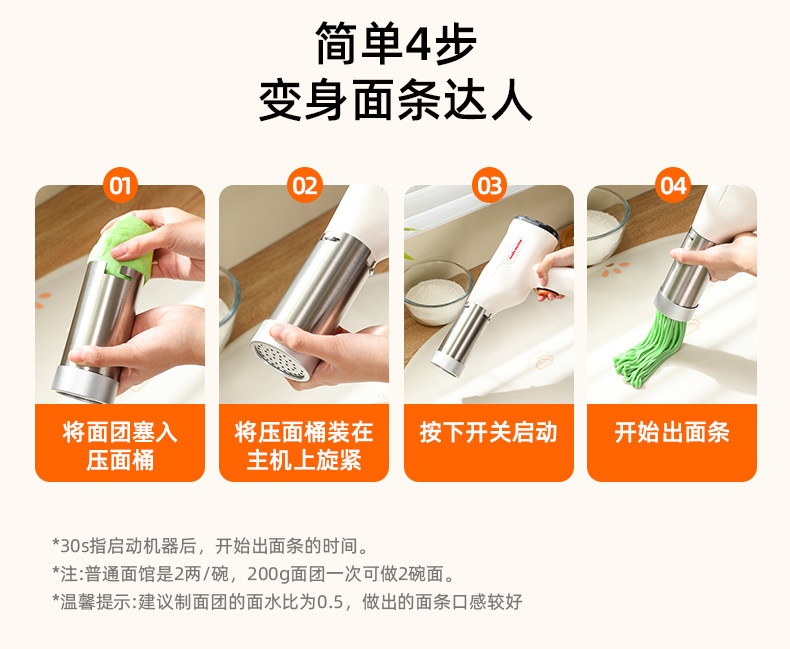 简单4步
变身面条达人

01
将面团塞入压面桶

02
将压面桶装在主机上旋紧

03
按下开关启动

04
开始出面条

*30s指启动机器后，开始出面条的时间。
*注:普通面馆是2两/碗，200g面团一次可做2碗面。
*温馨提示:建议制面团的面水比为0.5，做出的面条口感较好